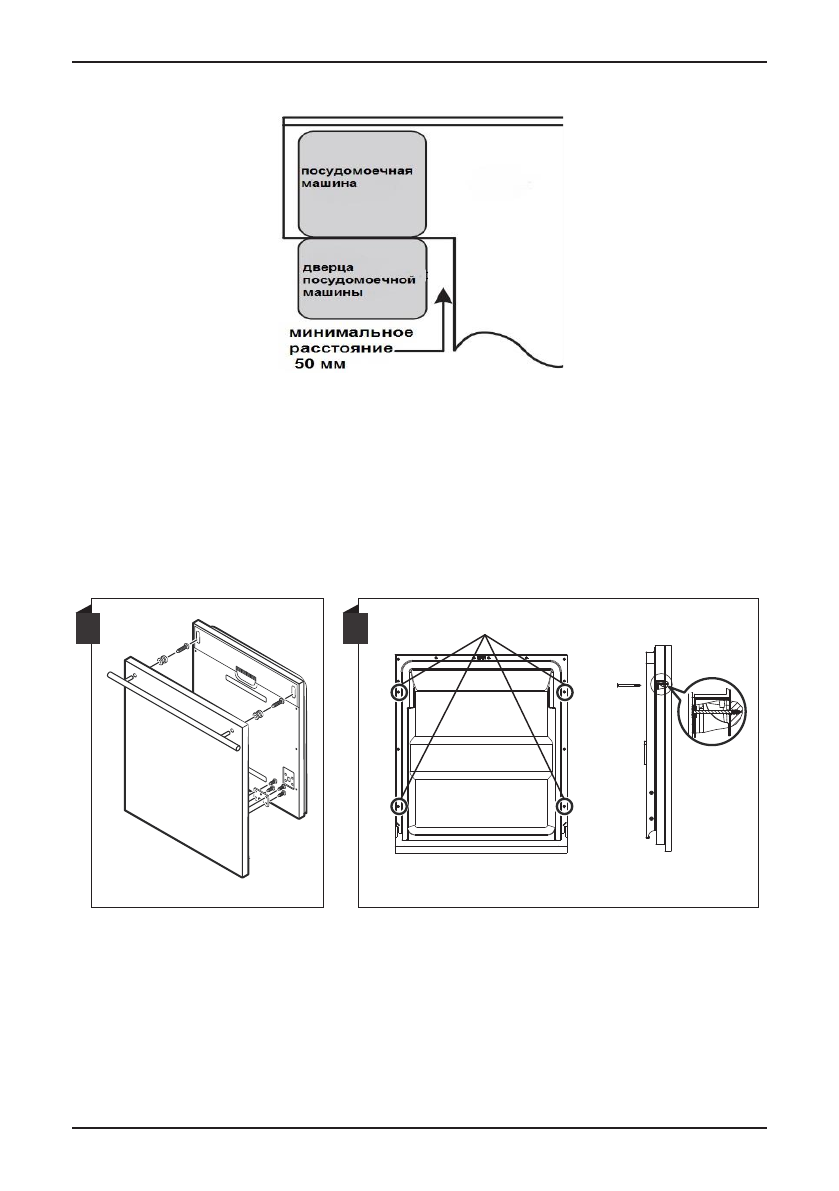 посудомоечная машина

дверца посудомоечной машины

минимальное расстояние 50 мм