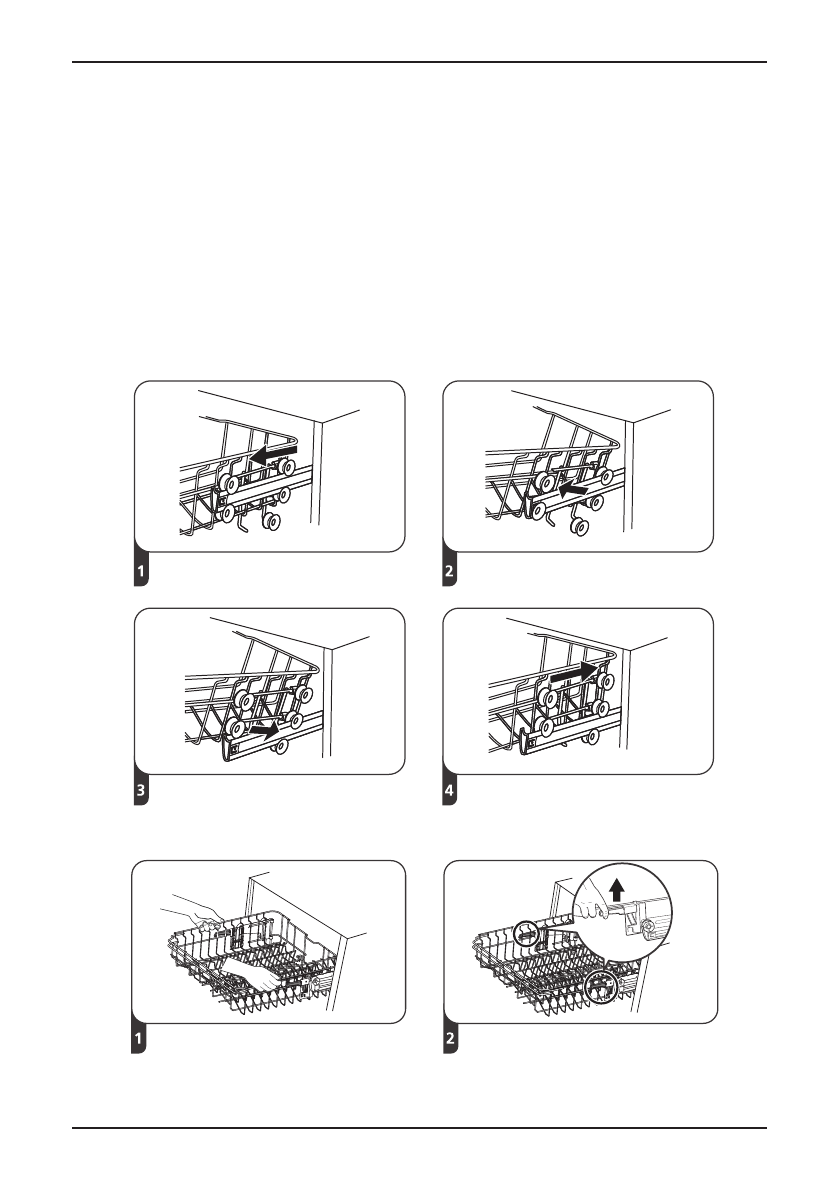 1

2

3

4

1

2