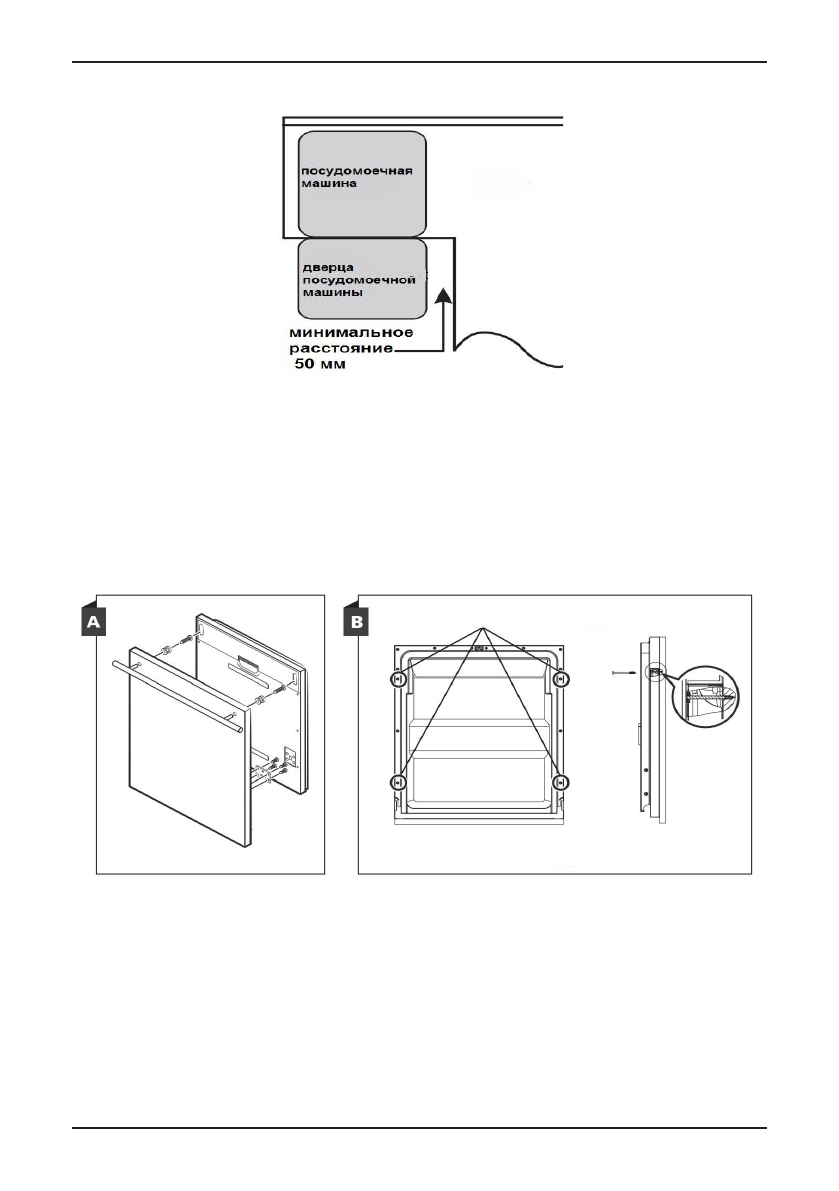 посудомоечная машина

дверца посудомоечной машины

минимальное расстояние 50 мм

A

B