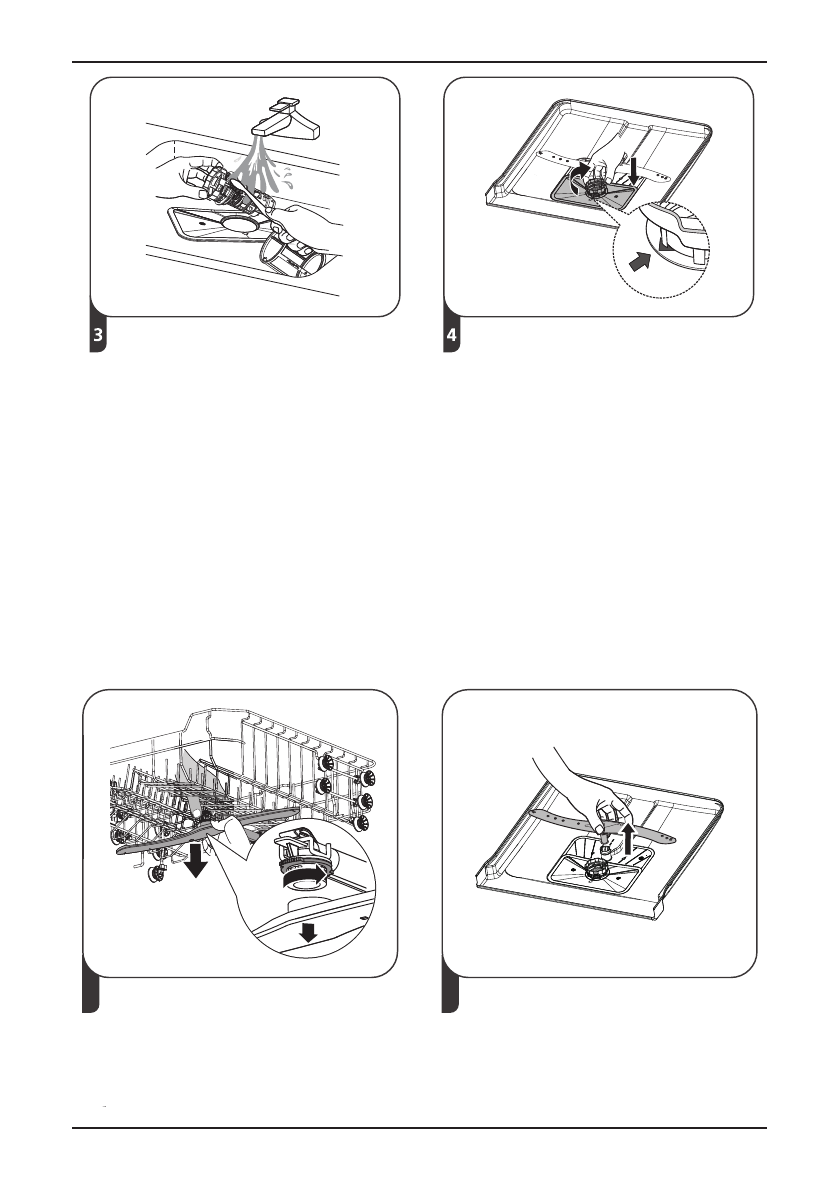 3

4