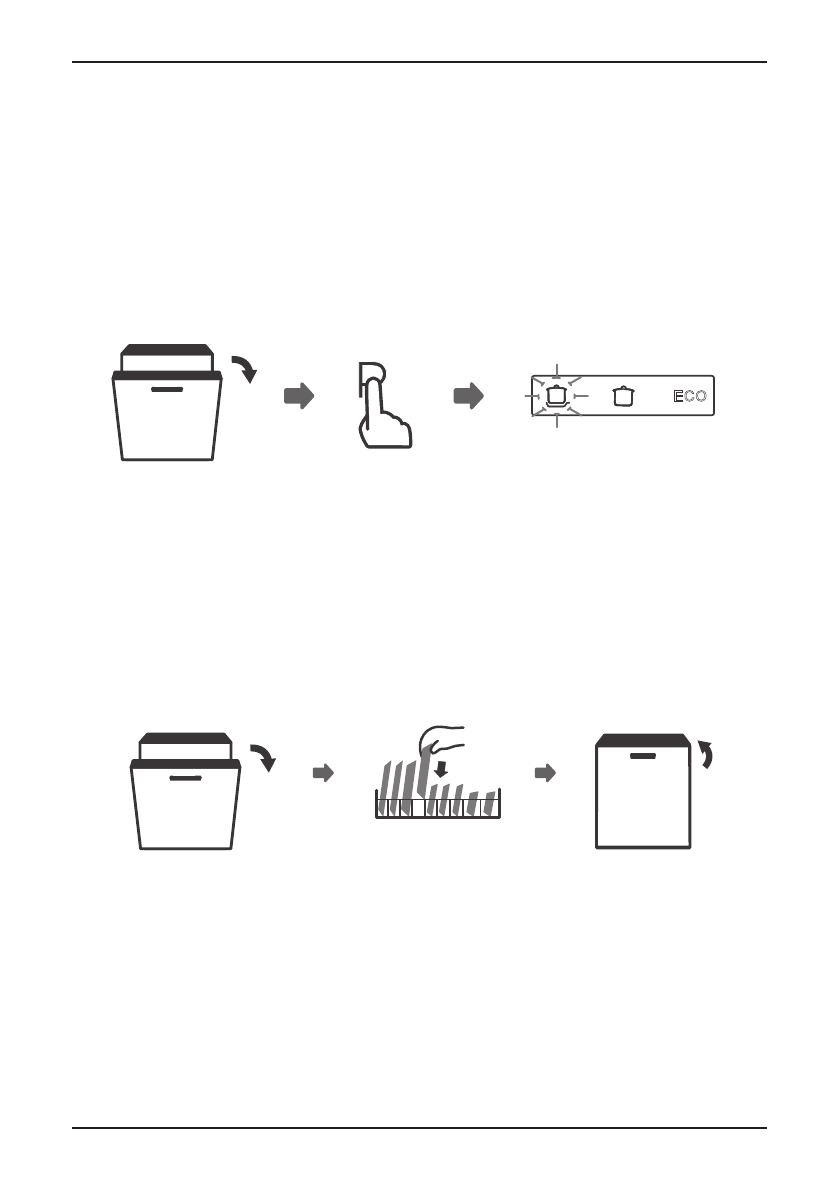 P

ECO