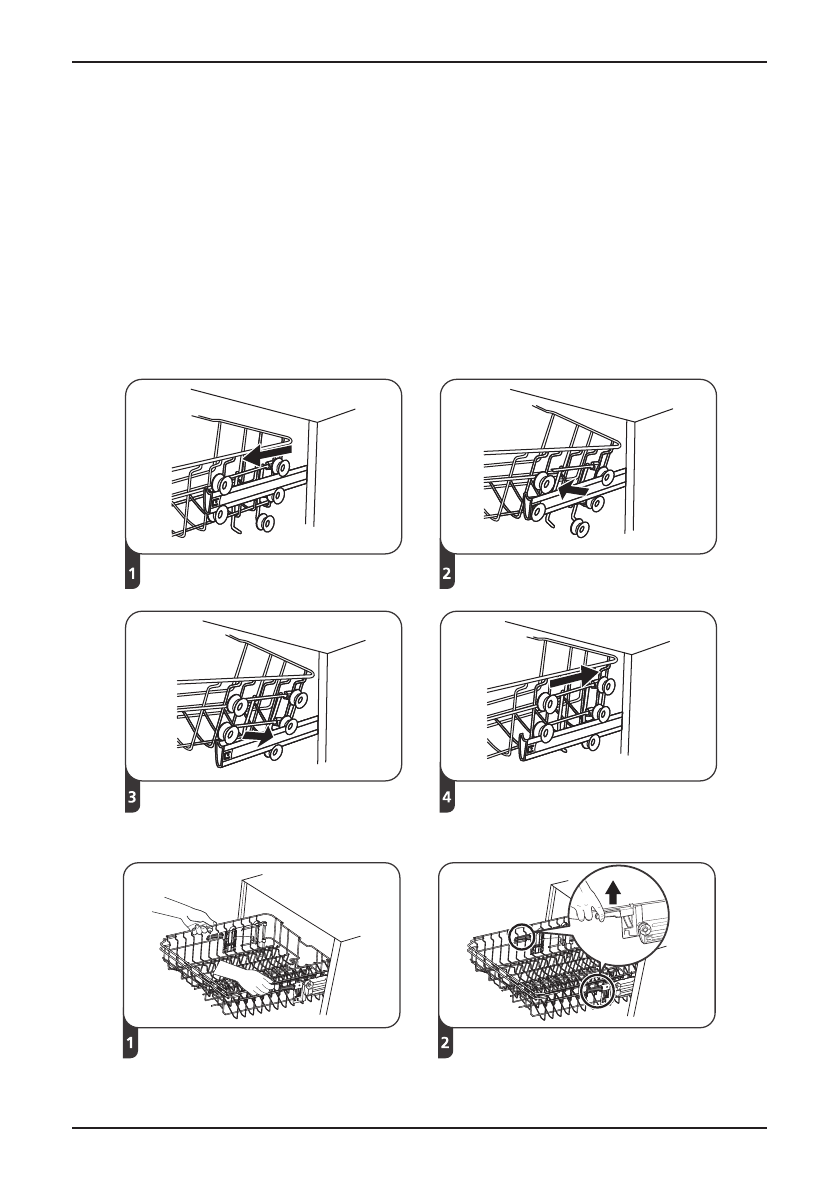 1

2

3

4

1

2