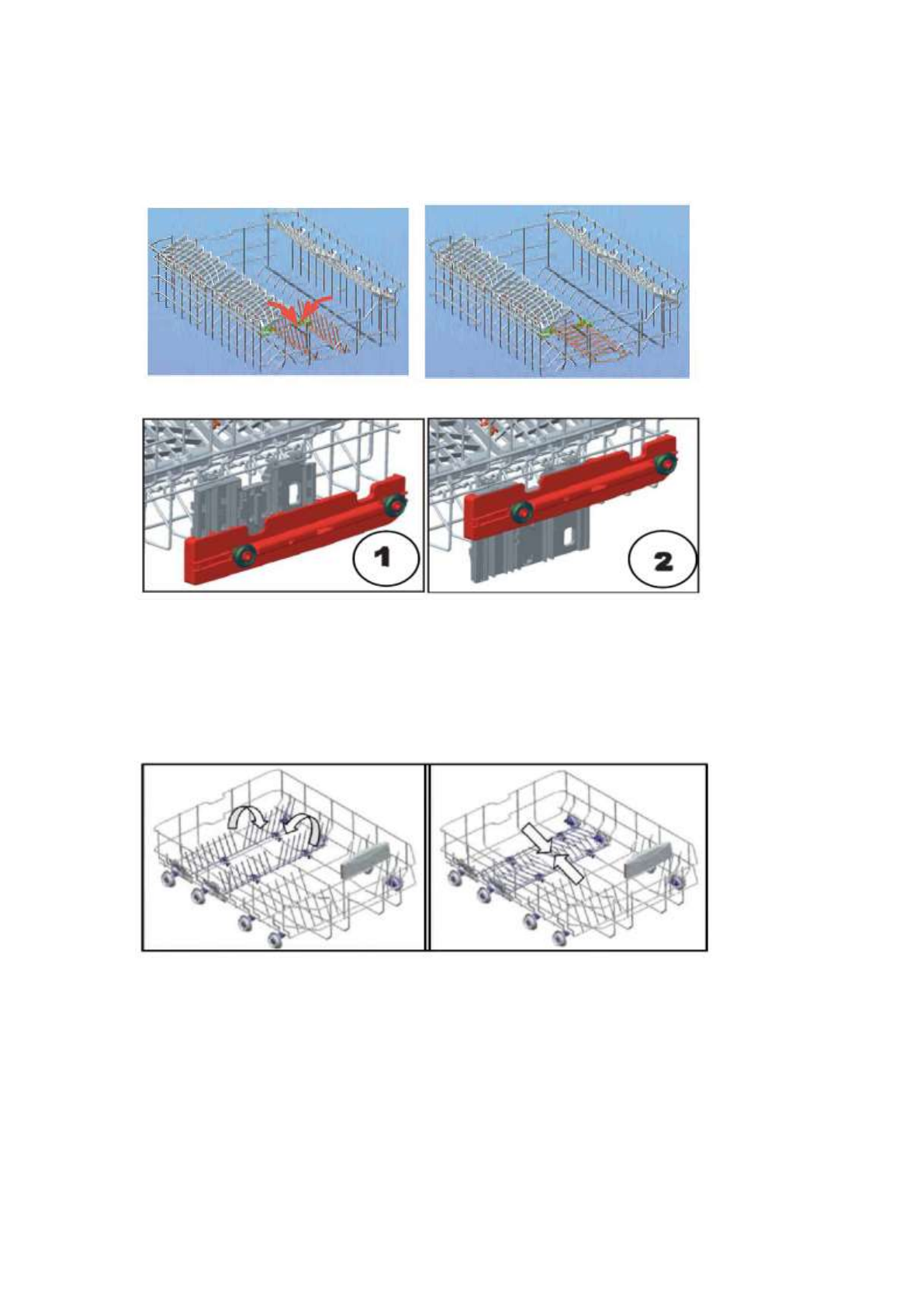 1

2