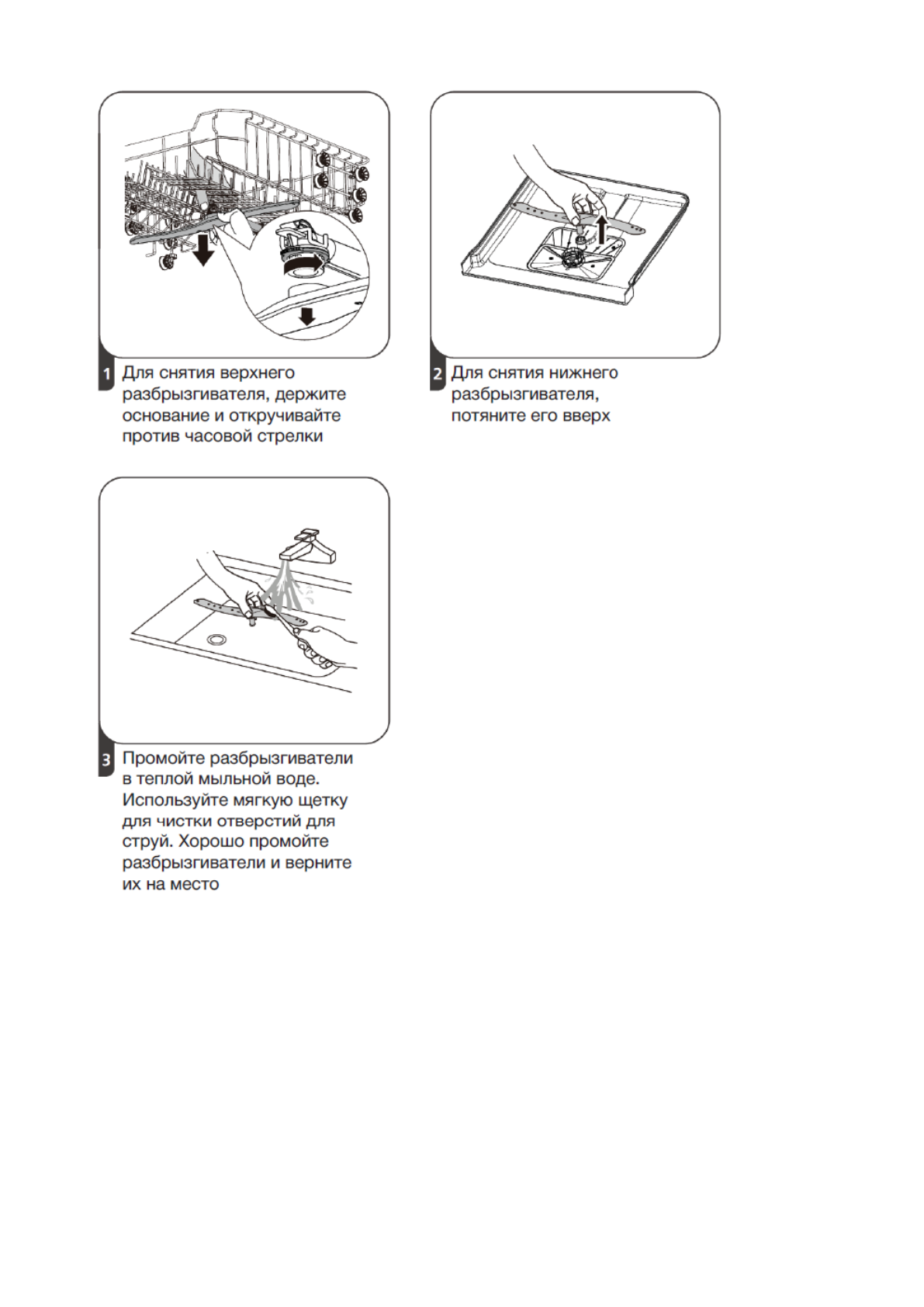 1 Для снятия верхнего разбрызгивателя, держите основание и откручивайте против часовой стрелки

2 Для снятия нижнего разбрызгивателя, потяните его вверх

3 Промойте разбрызгиватели в теплой мыльной воде. Используйте мягкую щетку для чистки отверстий для струй. Хорошо промойте разбрызгиватели и верните их на место