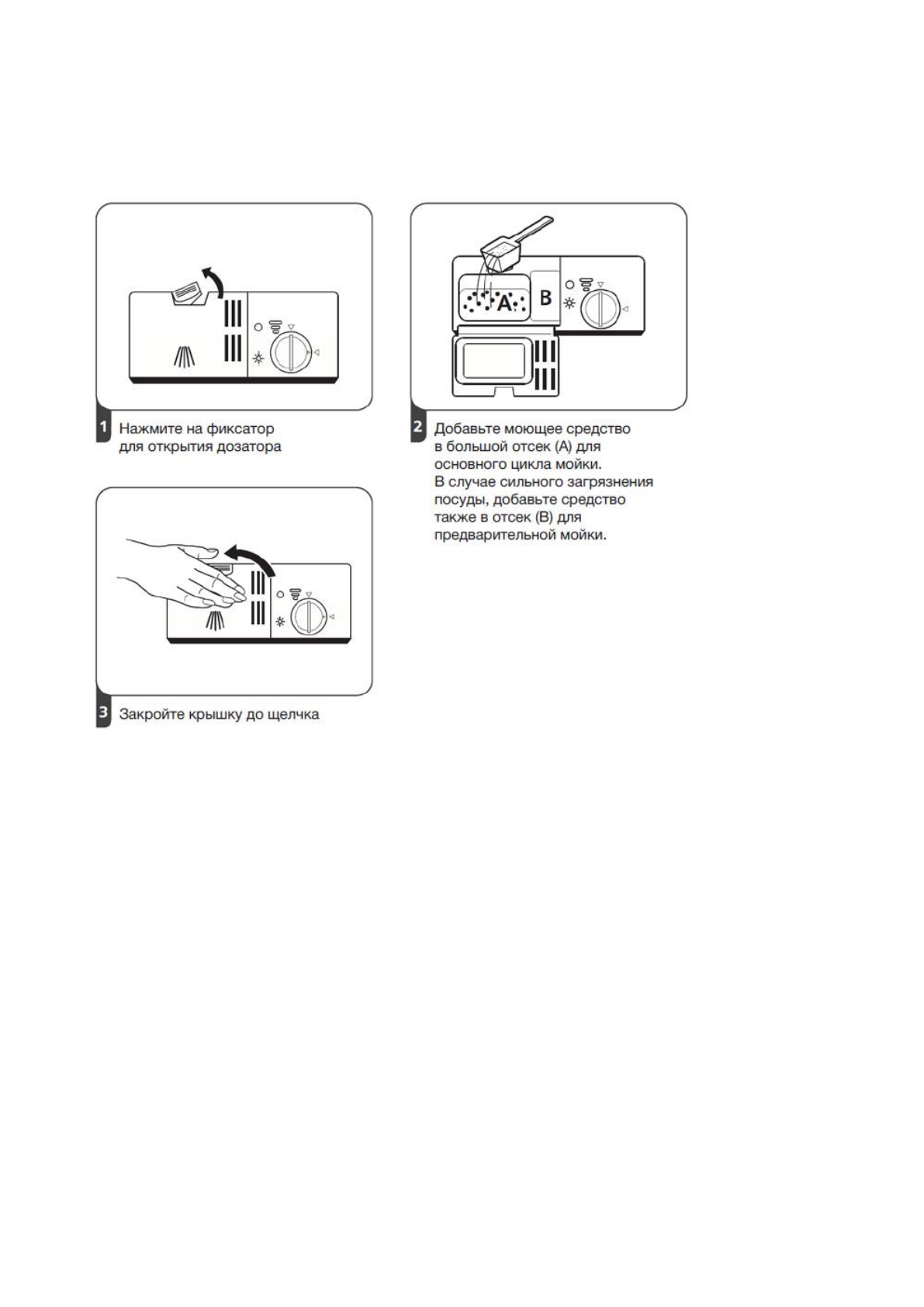 1 Нажмите на фиксатор для открытия дозатора

A B

2 Добавьте моющее средство в большой отсек (A) для основного цикла мойки. В случае сильного загрязнения посуды, добавьте средство также в отсек (B) для предварительной мойки.

3 Закройте крышку до щелчка