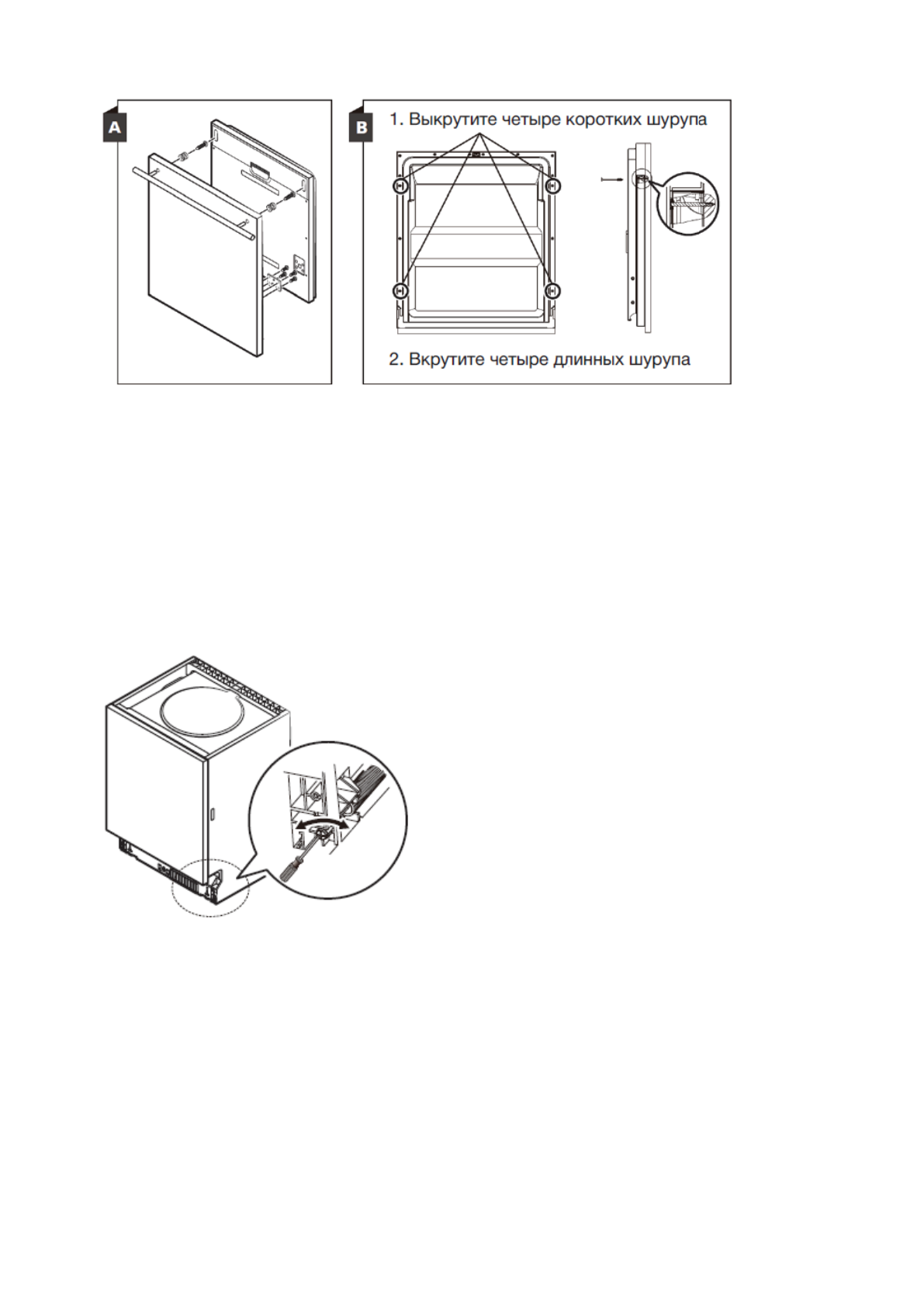 A

B

1. Выкрутите четыре коротких шурупа

2. Вкрутите четыре длинных шурупа