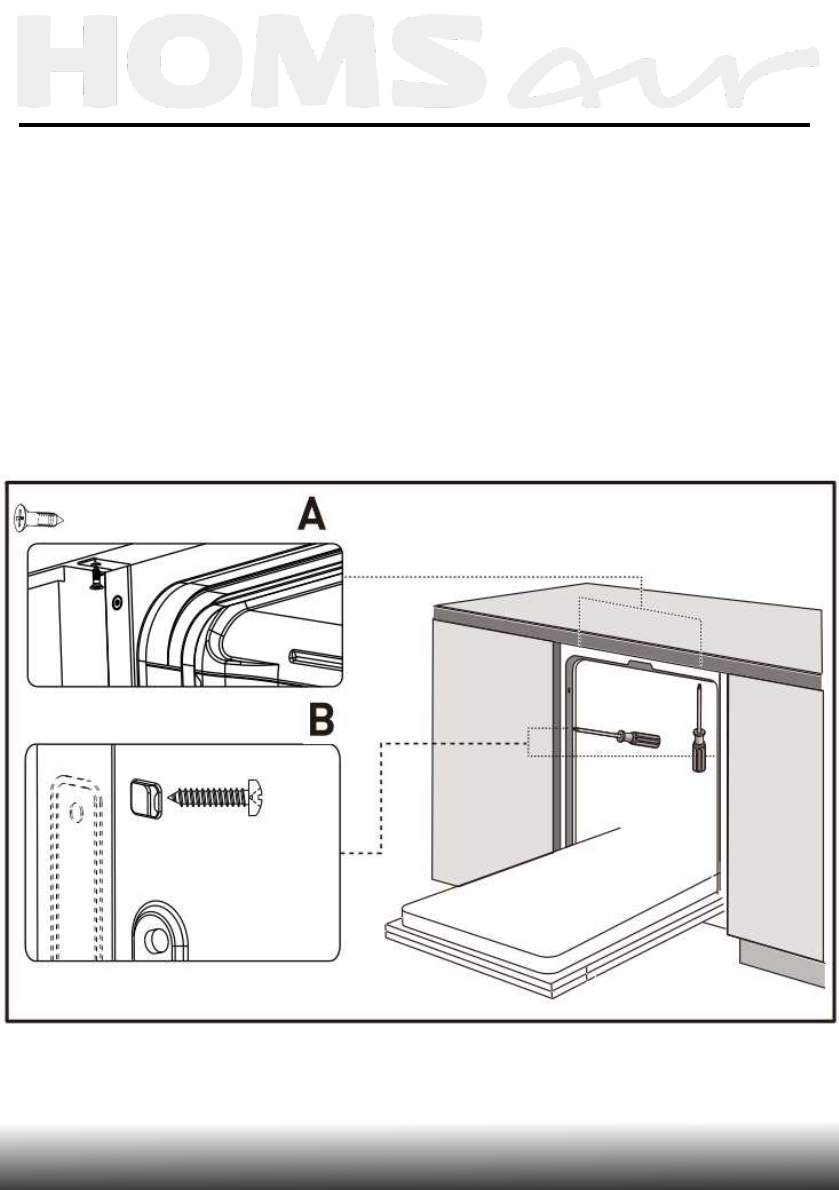 HOMSair

A

B