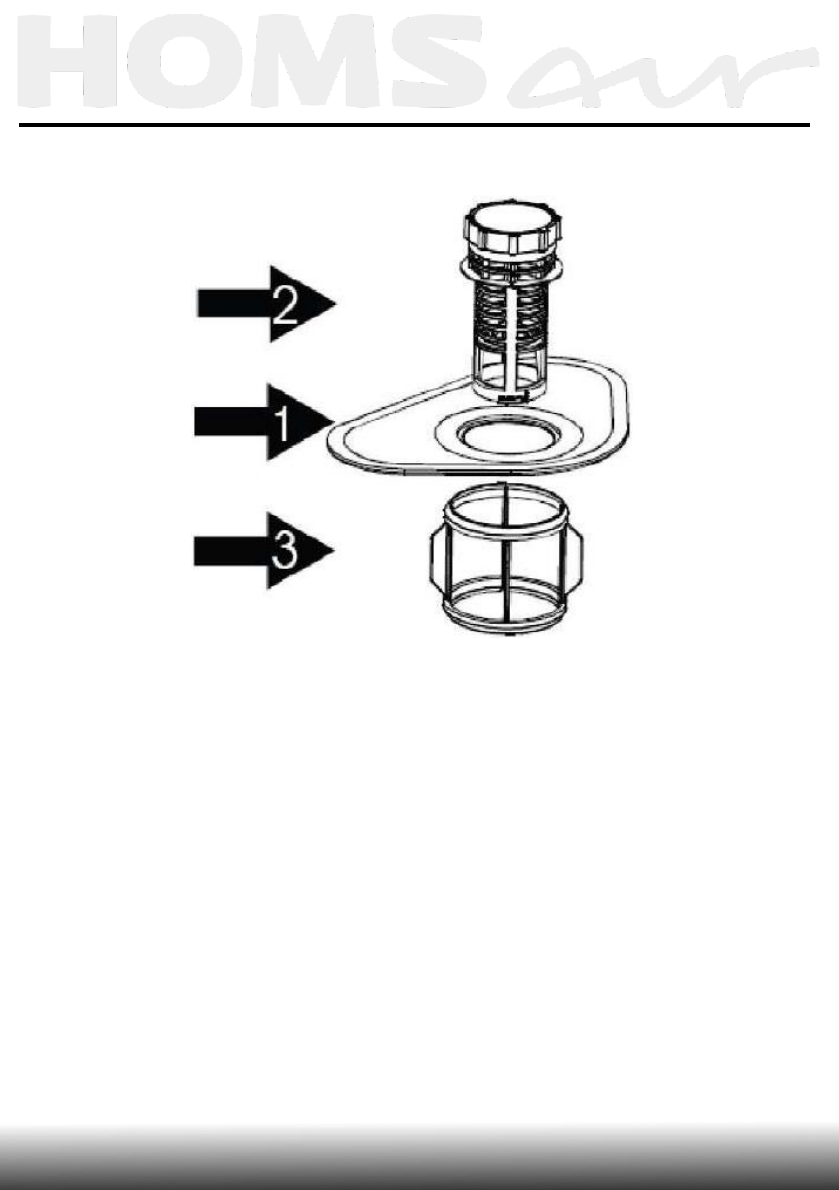 HOMSair

2

1

3