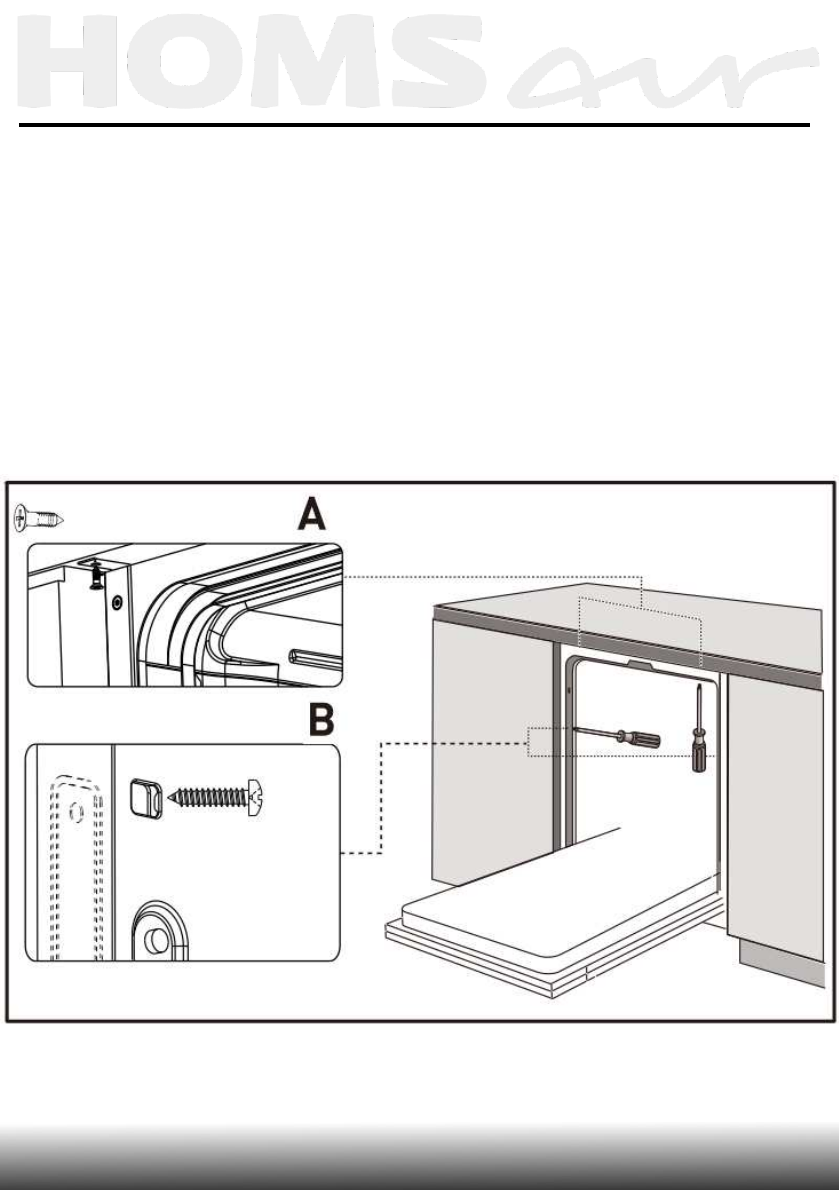 HOMSair

A

B