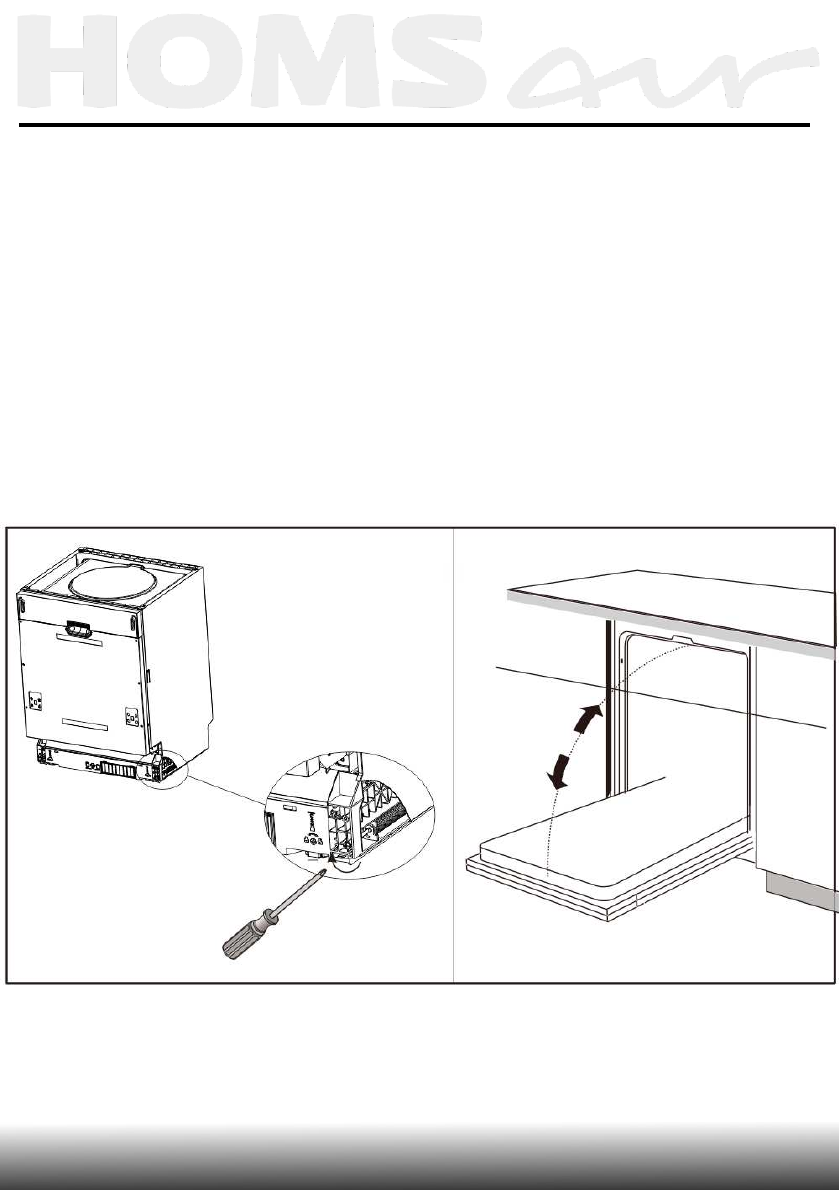 HOMSair