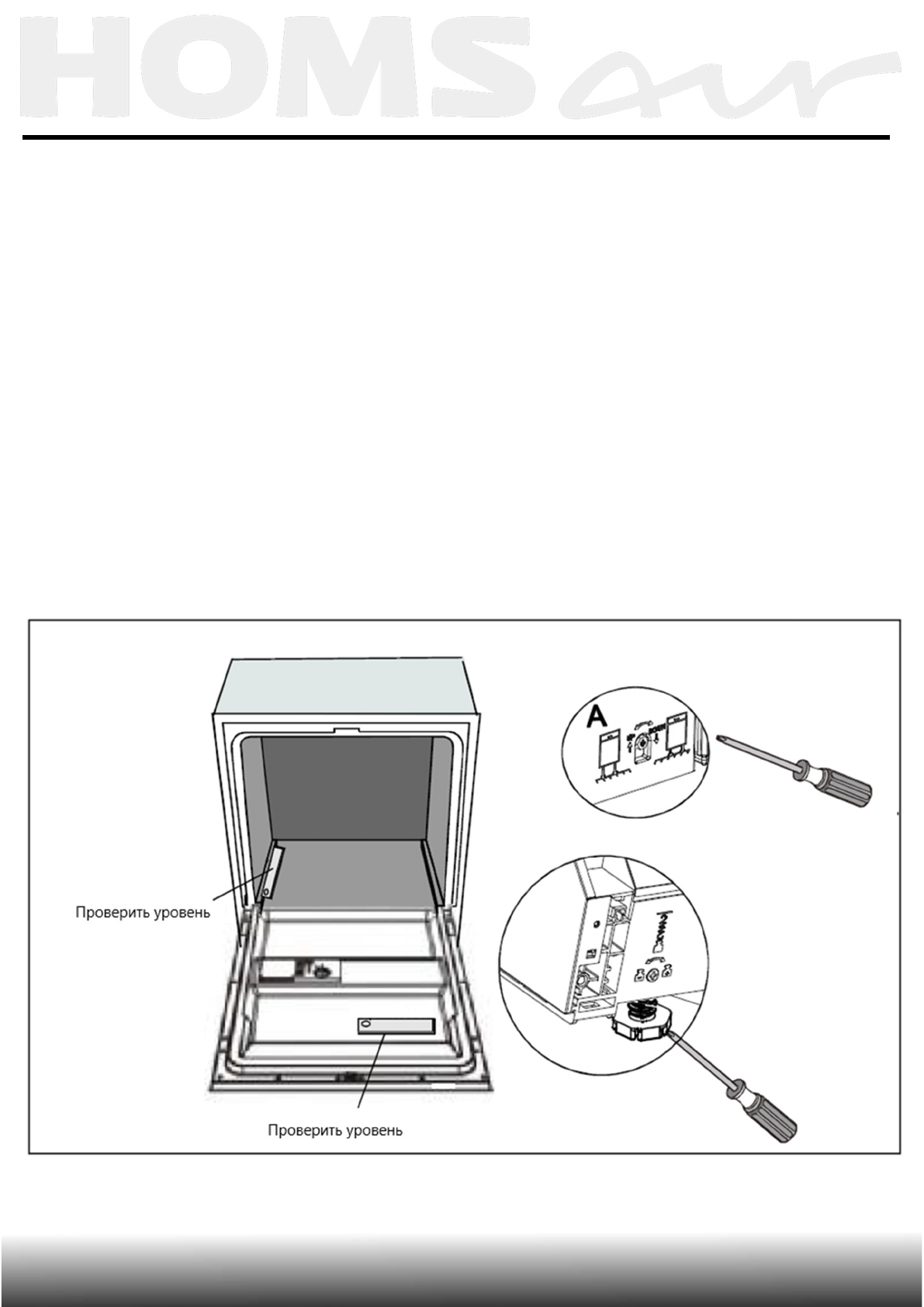 HOMSair

A

Проверить уровень

Проверить уровень