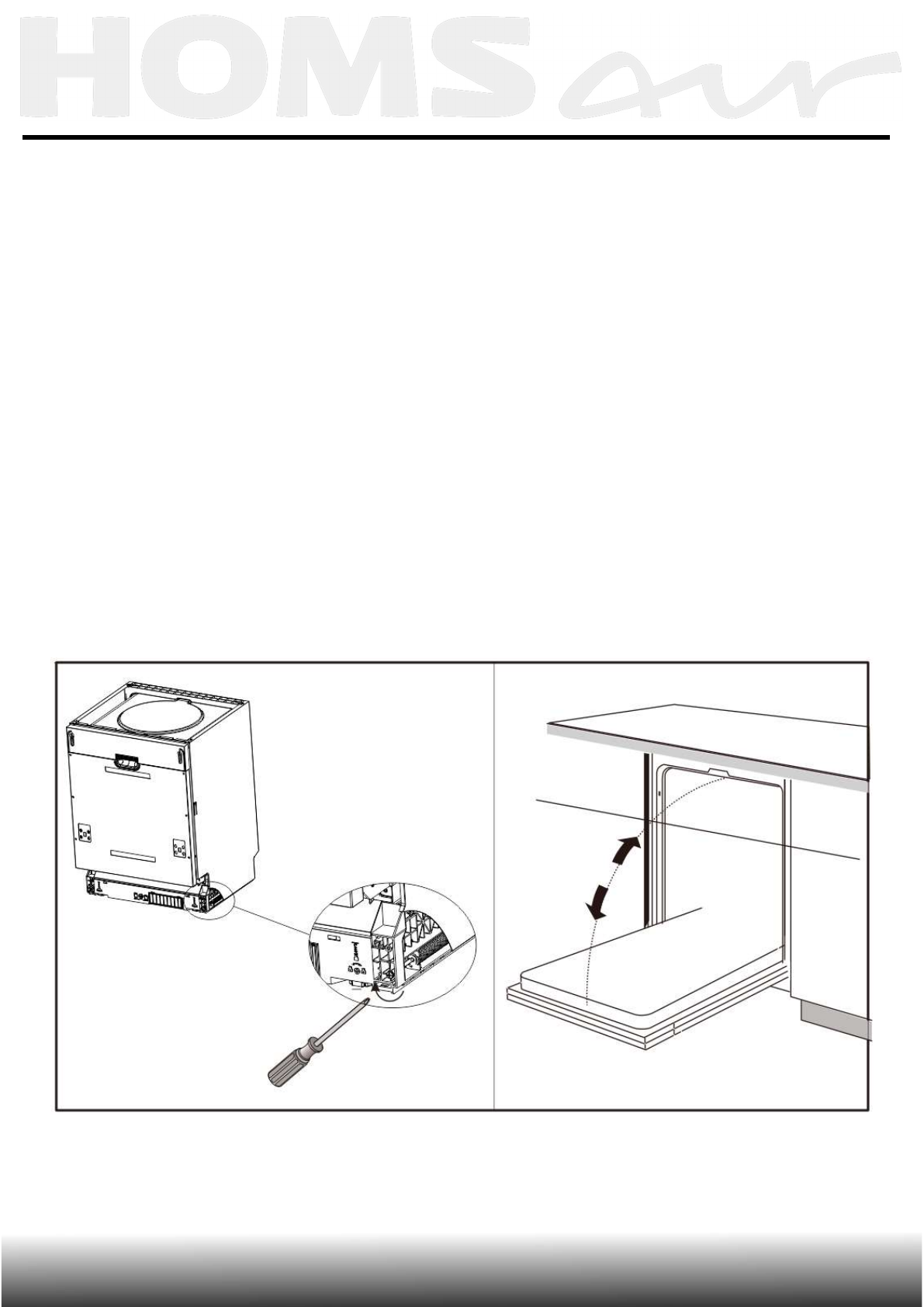 HOMSair