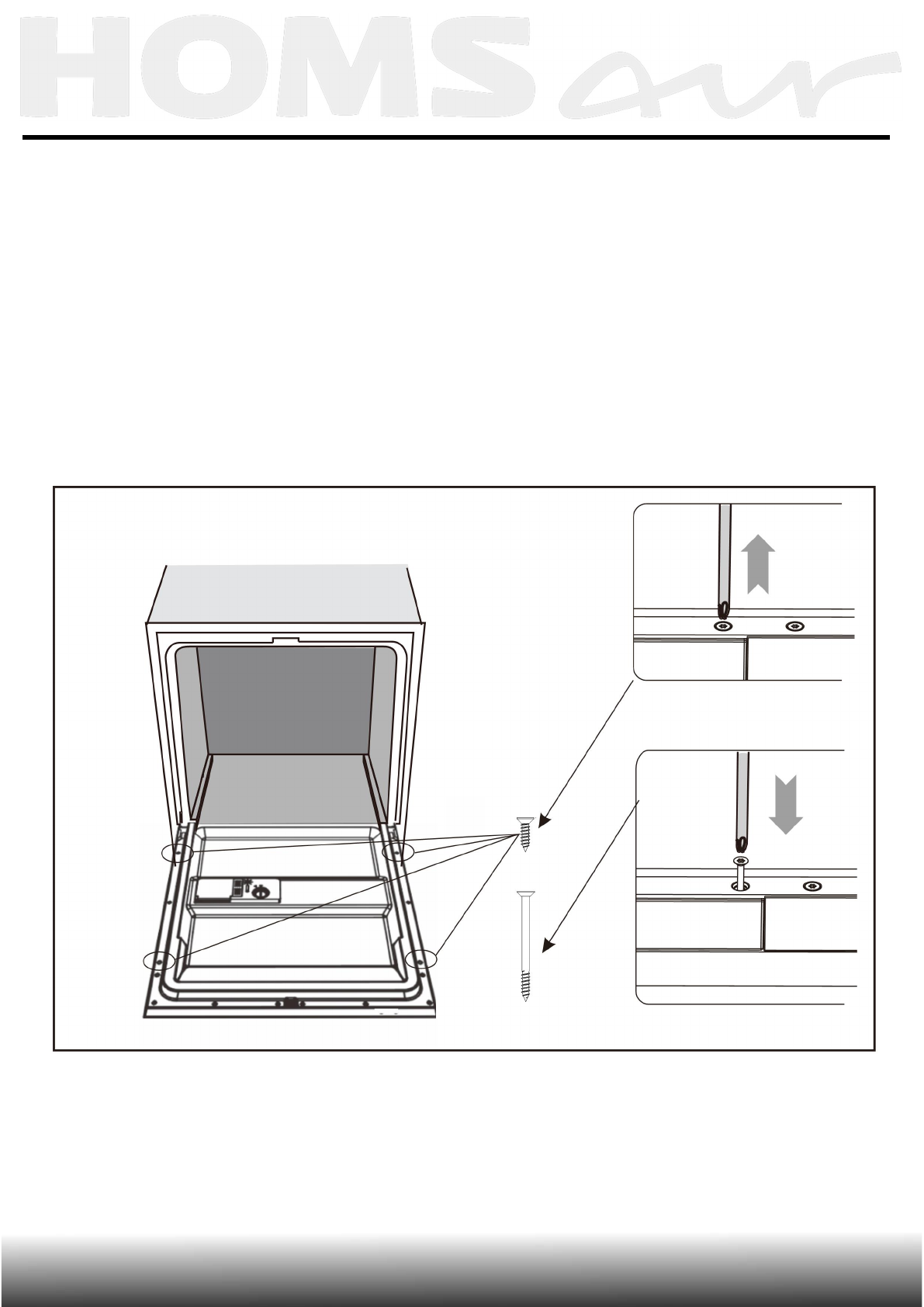 HOMSair