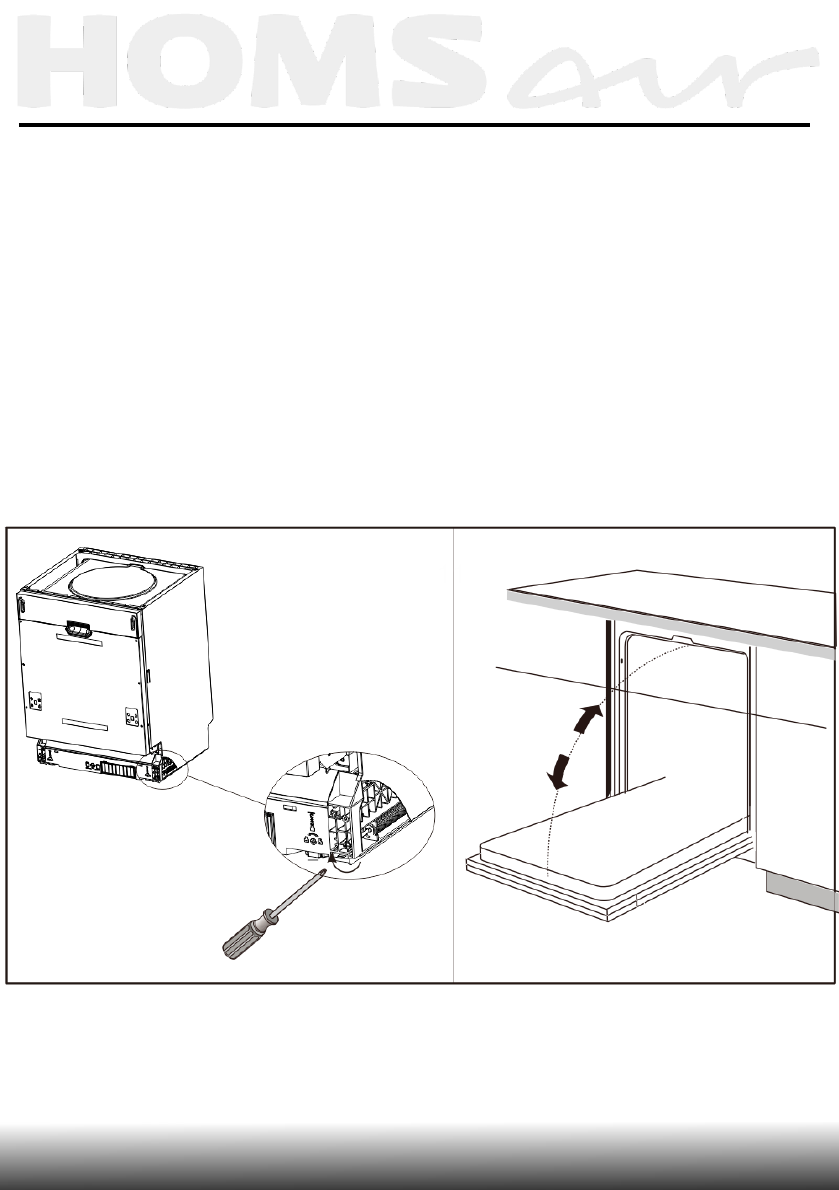 HOMSair