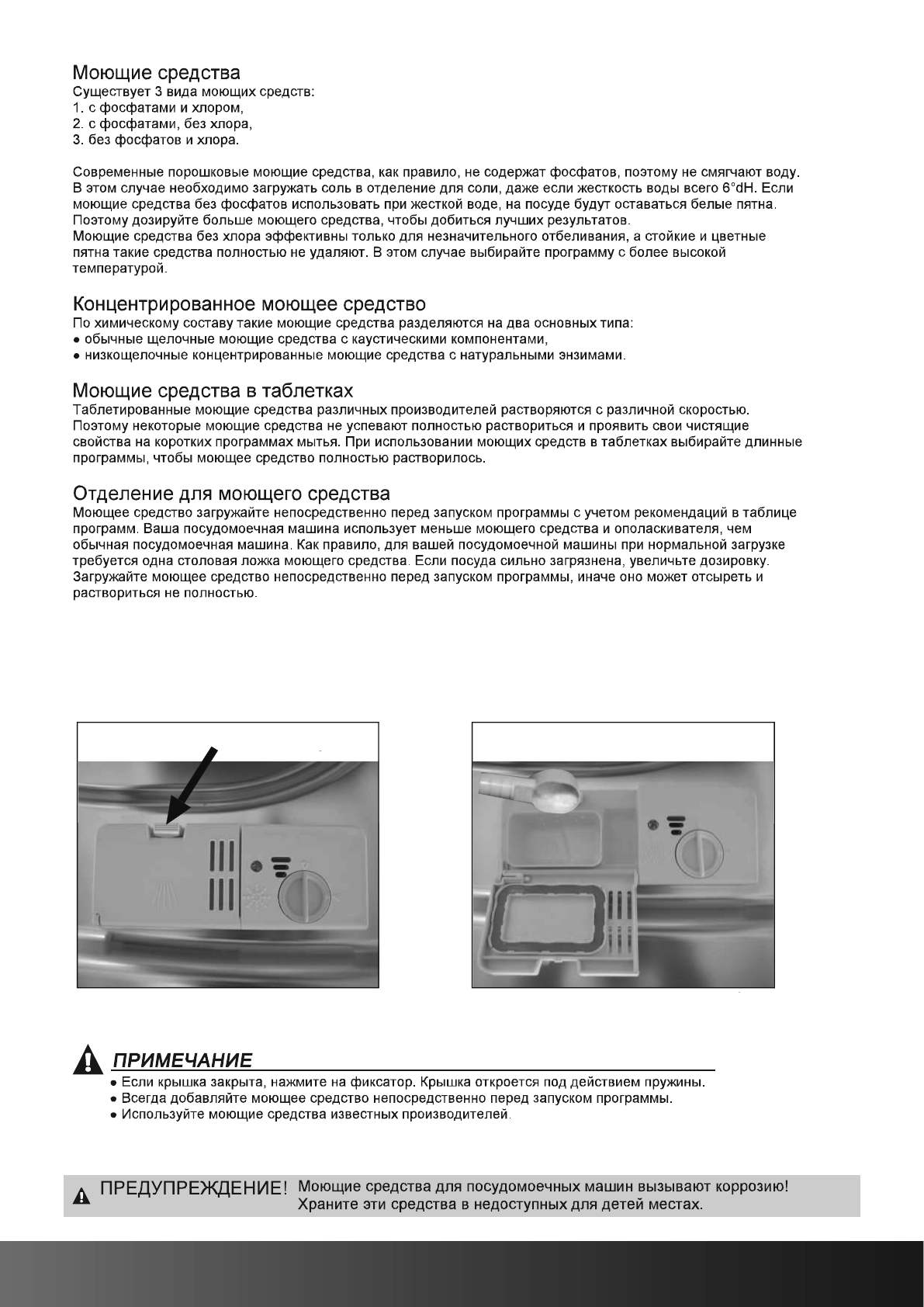 Моющие средства
Существует 3 вида моющих средств:
1. с фосфатами и хлором,
2. с фосфатами, без хлора,
3. без фосфатов и хлора.

Современные порошковые моющие средства, как правило, не содержат фосфатов, поэтому не смягчают воду. В этом случае необходимо загружать соль в отделение для соли, даже если жесткость воды всего 6°dH. Если моющие средства без фосфатов использовать при жесткой воде, на посуде будут оставаться белые пятна. Поэтому дозируйте больше моющего средства, чтобы добиться лучших результатов.
Моющие средства без хлора эффективны только для незначительного отбеливания, а стойкие и цветные пятна такие средства полностью не удаляют. В этом случае выбирайте программу с более высокой температурой.

Концентрированное моющее средство
По химическому составу такие моющие средства разделяются на два основных типа:
● обычные щелочные моющие средства с каустическими компонентами,
● низкощелочные концентрированные моющие средства с натуральными энзимами.

Моющие средства в таблетках
Таблетированные моющие средства различных производителей растворяются с различной скоростью. Поэтому некоторые моющие средства не успевают полностью раствориться и проявить свои чистящие свойства на коротких программах мытья. При использовании моющих средств в таблетках выбирайте длинные программы, чтобы моющее средство полностью растворилось.

Отделение для моющего средства
Моющее средство загружайте непосредственно перед запуском программы с учетом рекомендаций в таблице программ. Ваша посудомоечная машина использует меньше моющего средства и ополаскивателя, чем обычная посудомоечная машина. Как правило, для вашей посудомоечной машины при нормальной загрузке требуется одна столовая ложка моющего средства. Если посуда сильно загрязнена, увеличьте дозировку. Загружайте моющее средство непосредственно перед запуском программы, иначе оно может отсыреть и раствориться не полностью.

ПРИМЕЧАНИЕ
● Если крышка закрыта, нажмите на фиксатор. Крышка откроется под действием пружины.
● Всегда добавляйте моющее средство непосредственно перед запуском программы.
● Используйте моющие средства известных производителей.

ПРЕДУПРЕЖДЕНИЕ! Моющие средства для посудомоечных машин вызывают коррозию! Храните эти средства в недоступных для детей местах.