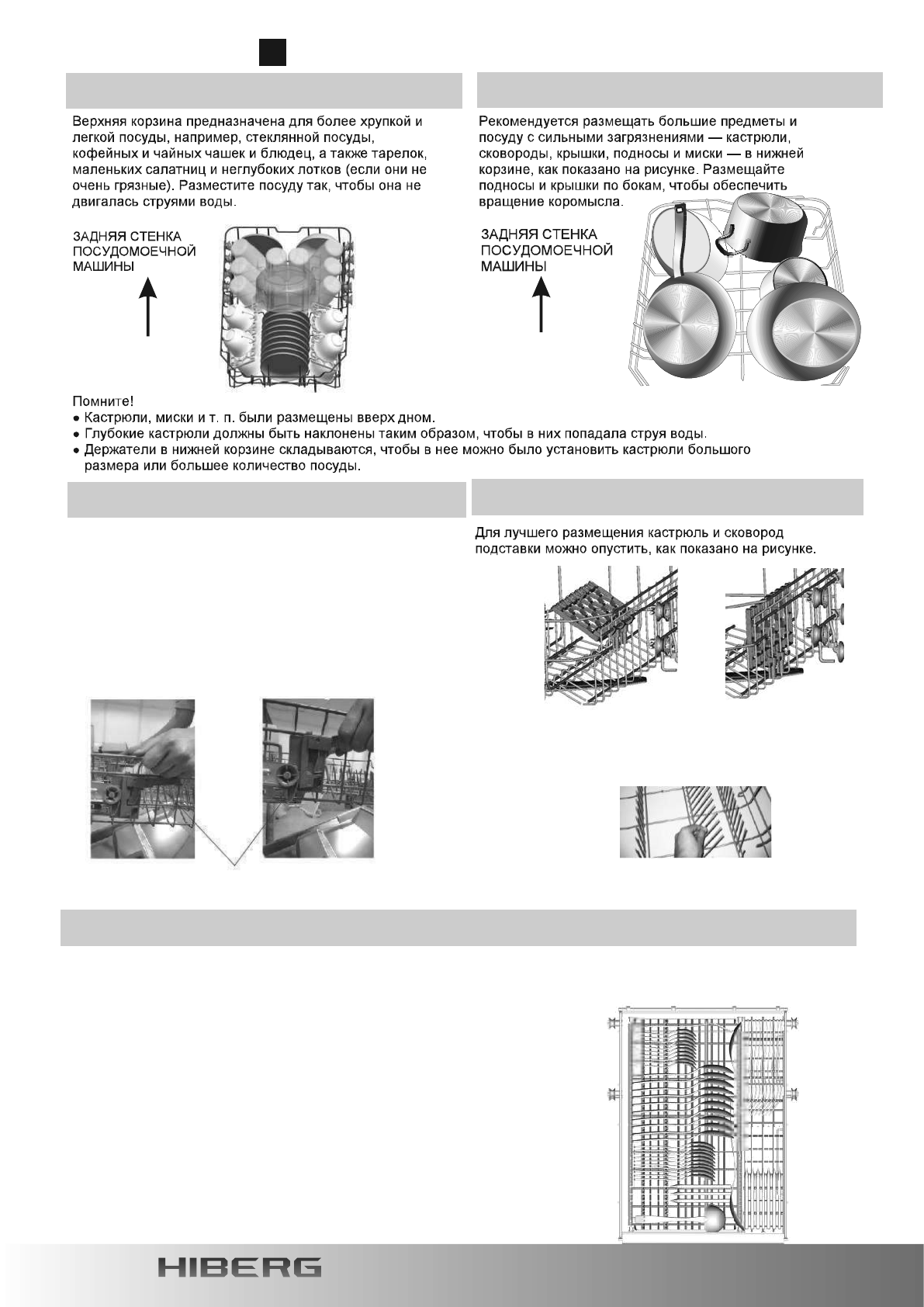 Верхняя корзина предназначена для более хрупкой и легкой посуды, например, стеклянной посуды, кофейных и чайных чашек и блюдец, а также тарелок, маленьких салатниц и неглубоких лотков (если они не очень грязные). Разместите посуду так, чтобы она не двигалась струями воды.

ЗАДНЯЯ СТЕНКА ПОСУДОМОЕЧНОЙ МАШИНЫ

Рекомендуется размещать большие предметы и посуду с сильными загрязнениями — кастрюли, сковороды, крышки, подносы и миски — в нижней корзине, как показано на рисунке. Размещайте подносы и крышки по бокам, чтобы обеспечить вращение коромысла.

ЗАДНЯЯ СТЕНКА ПОСУДОМОЕЧНОЙ МАШИНЫ

Помните!
● Кастрюли, миски и т. п. были размещены вверх дном.
● Глубокие кастрюли должны быть наклонены таким образом, чтобы в них попадала струя воды.
● Держатели в нижней корзине складываются, чтобы в нее можно было установить кастрюли большого размера или большее количество посуды.

Для лучшего размещения кастрюль и сковород подставки можно опустить, как показано на рисунке.

HIBERG