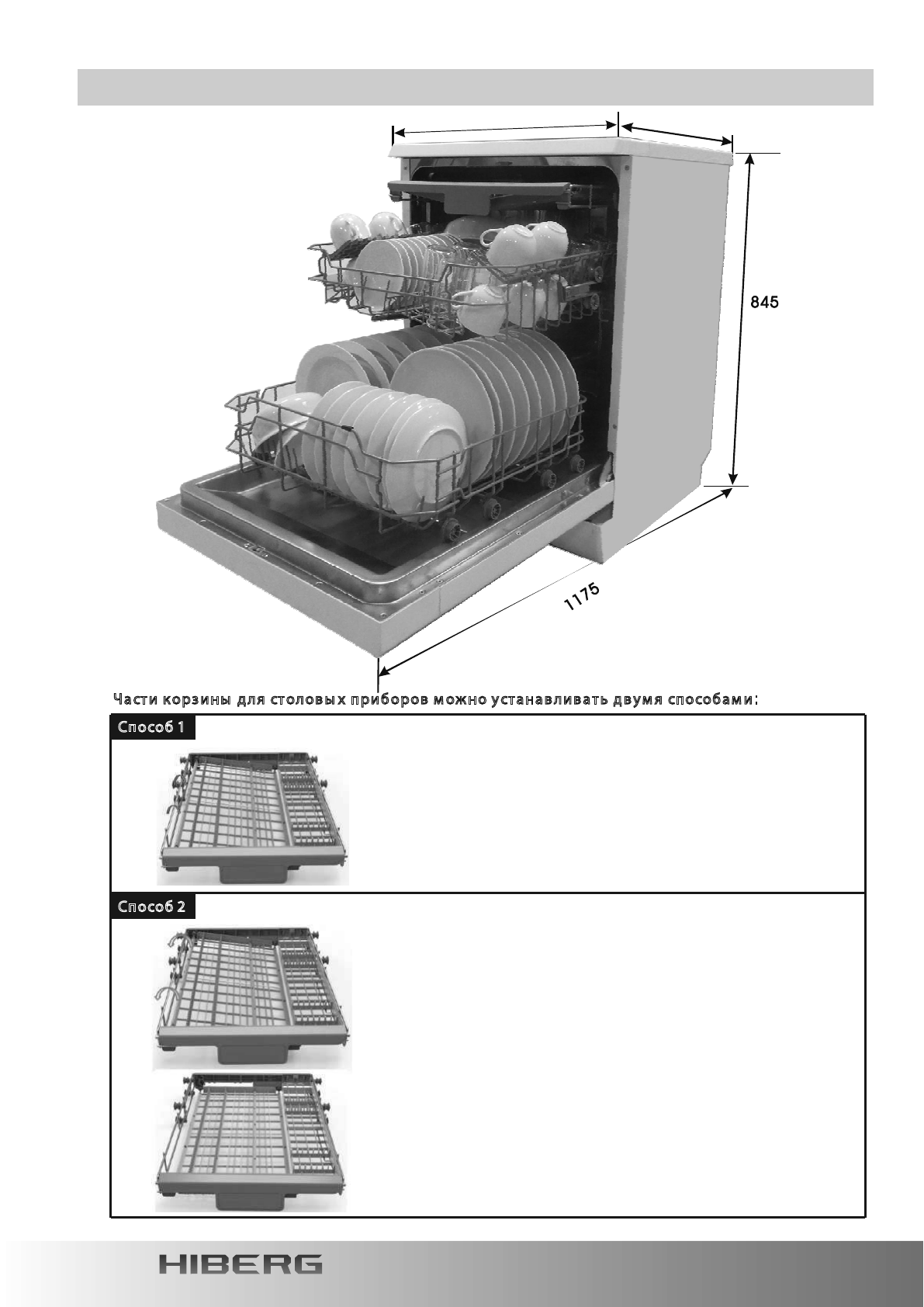 845

1175

Части корзины для столовых приборов можно устанавливать двумя способами:

Способ 1

Способ 2

HIBERG