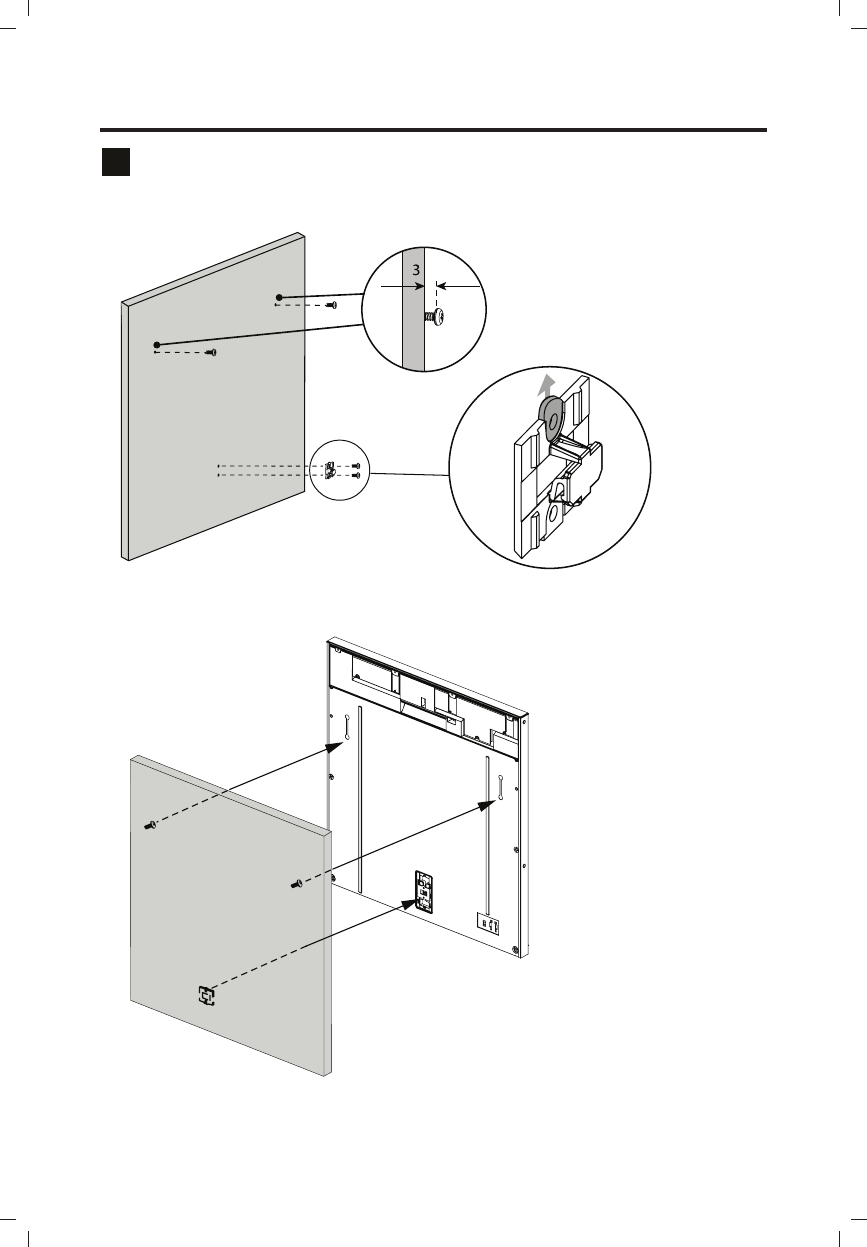 3