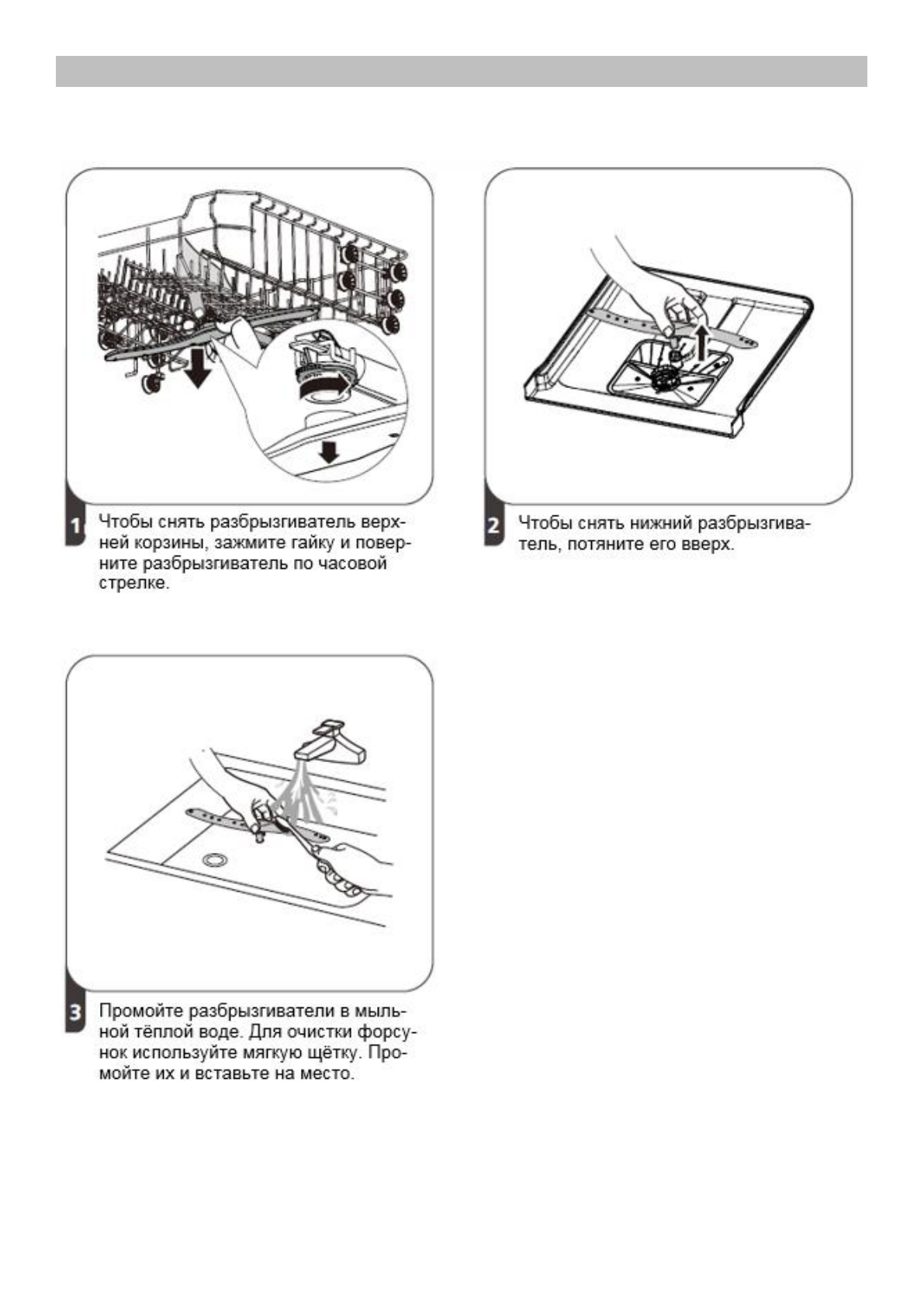 1

Чтобы снять разбрызгиватель верхней корзины, зажмите гайку и поверните разбрызгиватель по часовой стрелке.

2

Чтобы снять нижний разбрызгиватель, потяните его вверх.

3

Промойте разбрызгиватели в мыльной тёплой воде. Для очистки форсунок используйте мягкую щётку. Промойте их и вставьте на место.