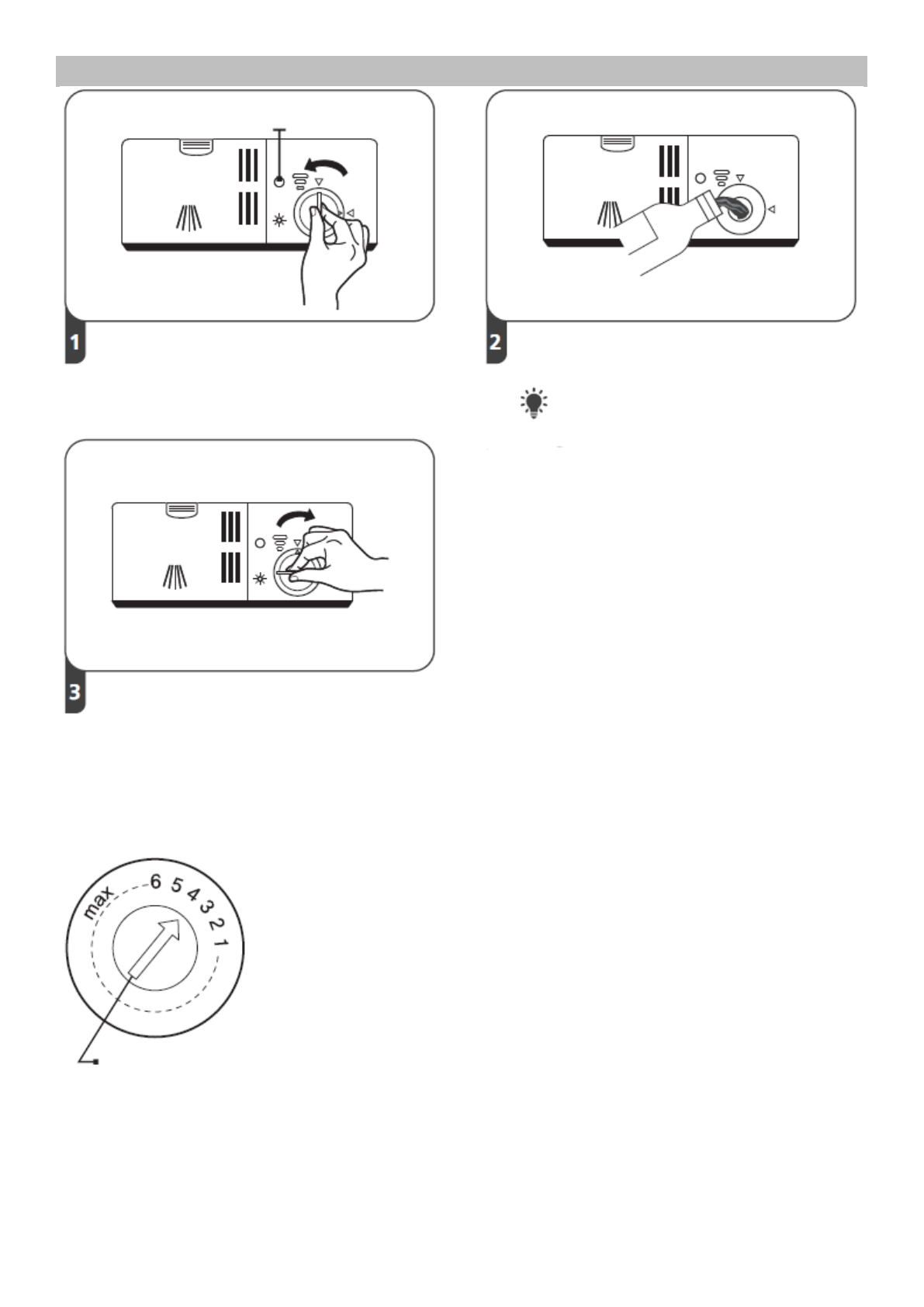 1

2

3

max 6 5 4 3 2 1