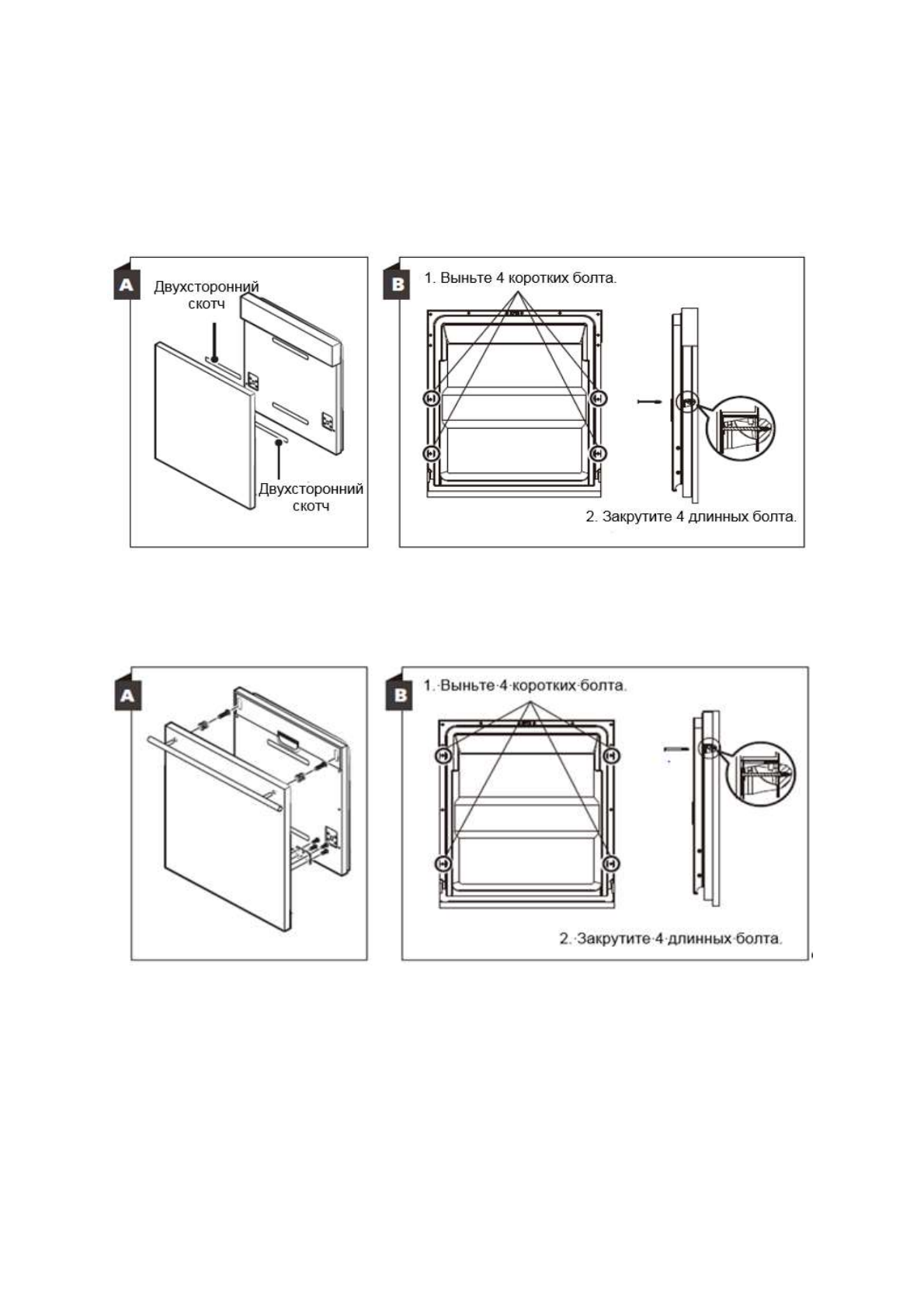 A

Двухсторонний скотч

Двухсторонний скотч

B

1. Выньте 4 коротких болта.

2. Закрутите 4 длинных болта.

A

B

1. Выньте 4 коротких болта.

2. Закрутите 4 длинных болта.