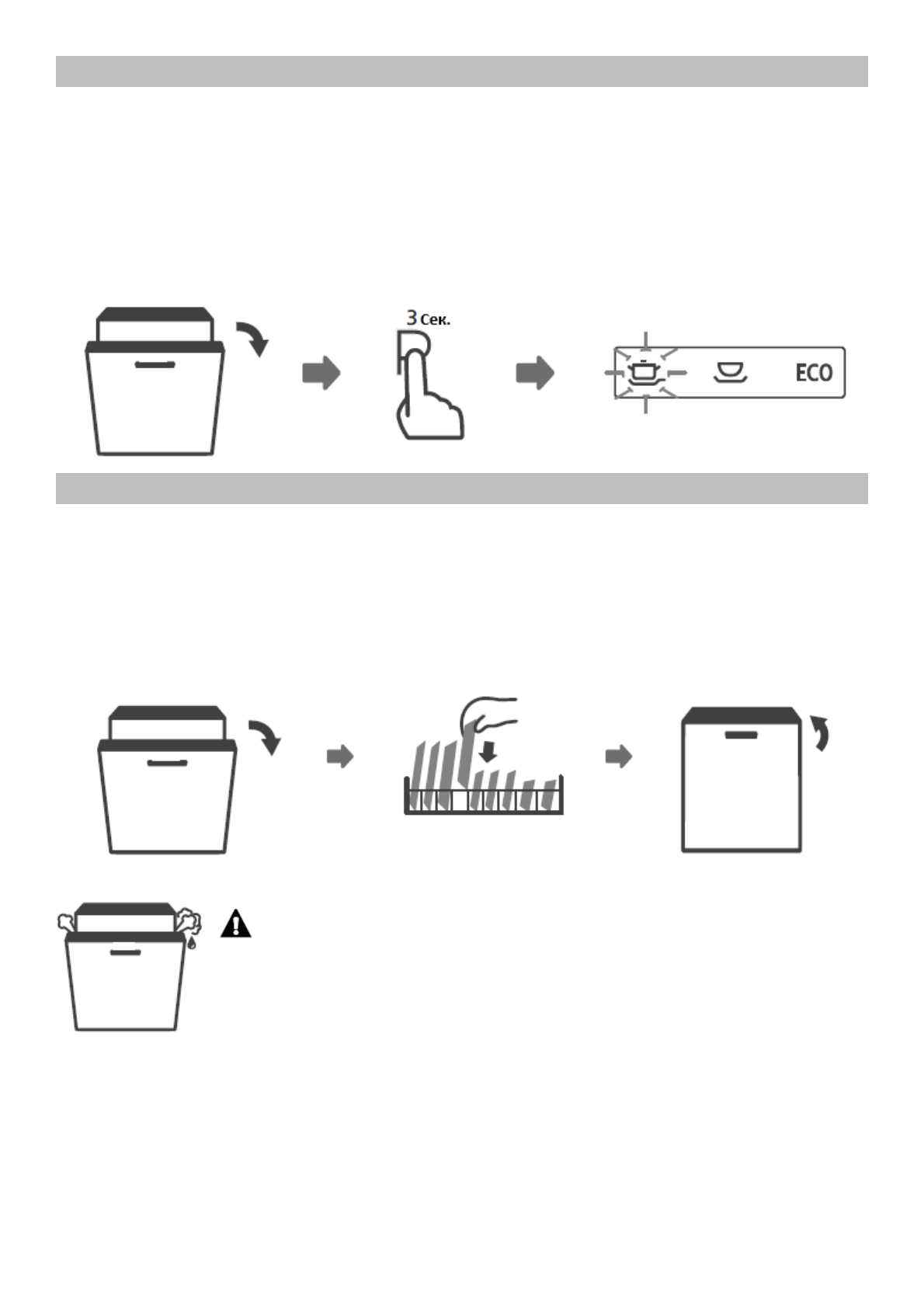 3 Сек.

ECO