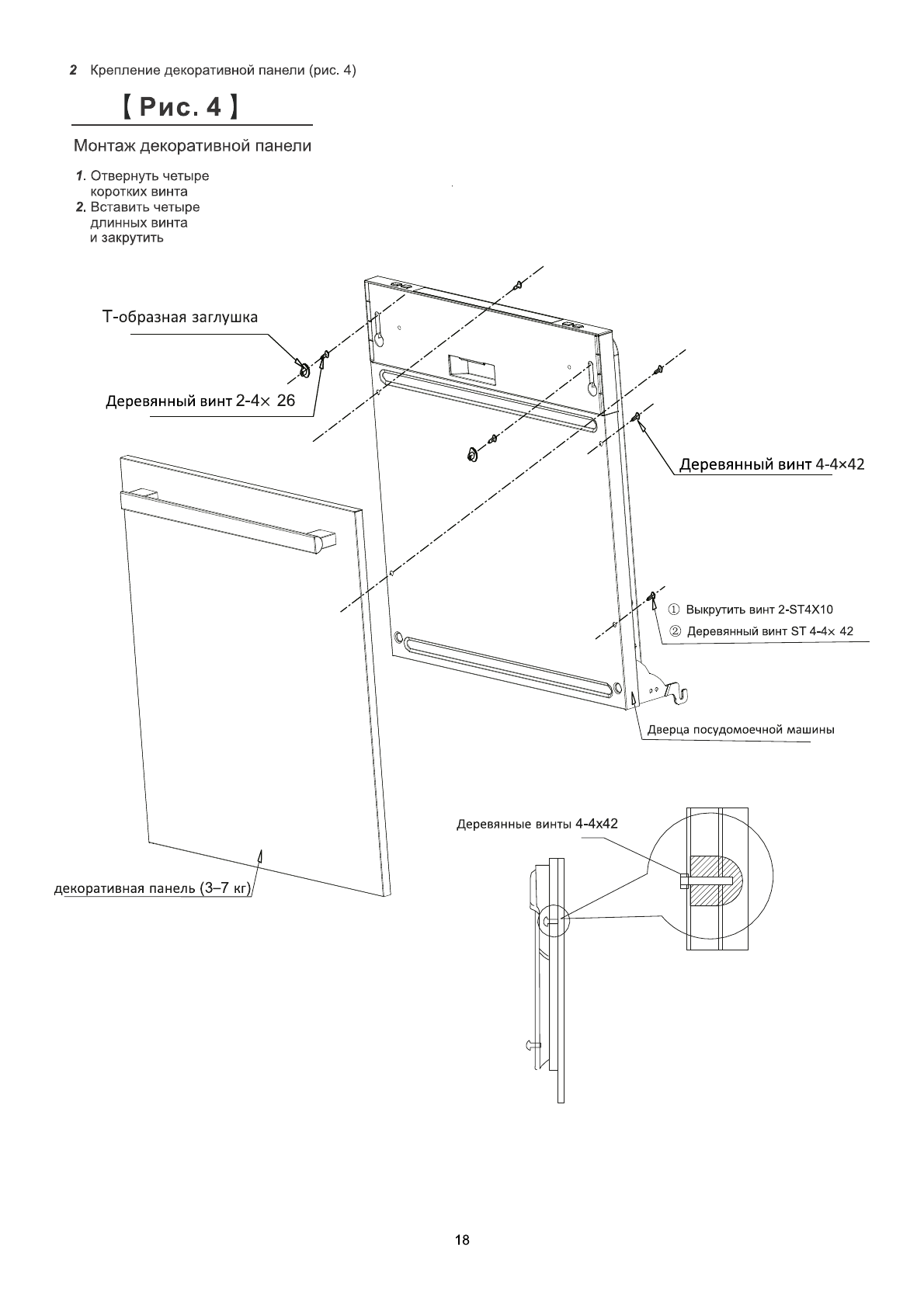 2 Крепление декоративной панели (рис. 4)

【 Рис. 4 】

Монтаж декоративной панели

1. Отвернуть четыре коротких винта
2. Вставить четыре длинных винта и закрутить

Т-образная заглушка

Деревянный винт 2-4× 26

Деревянный винт 4-4×42

① Выкрутить винт 2-ST4X10
② Деревянный винт ST 4-4× 42

Дверца посудомоечной машины

Деревянные винты 4-4x42

декоративная панель (3–7 кг)

18