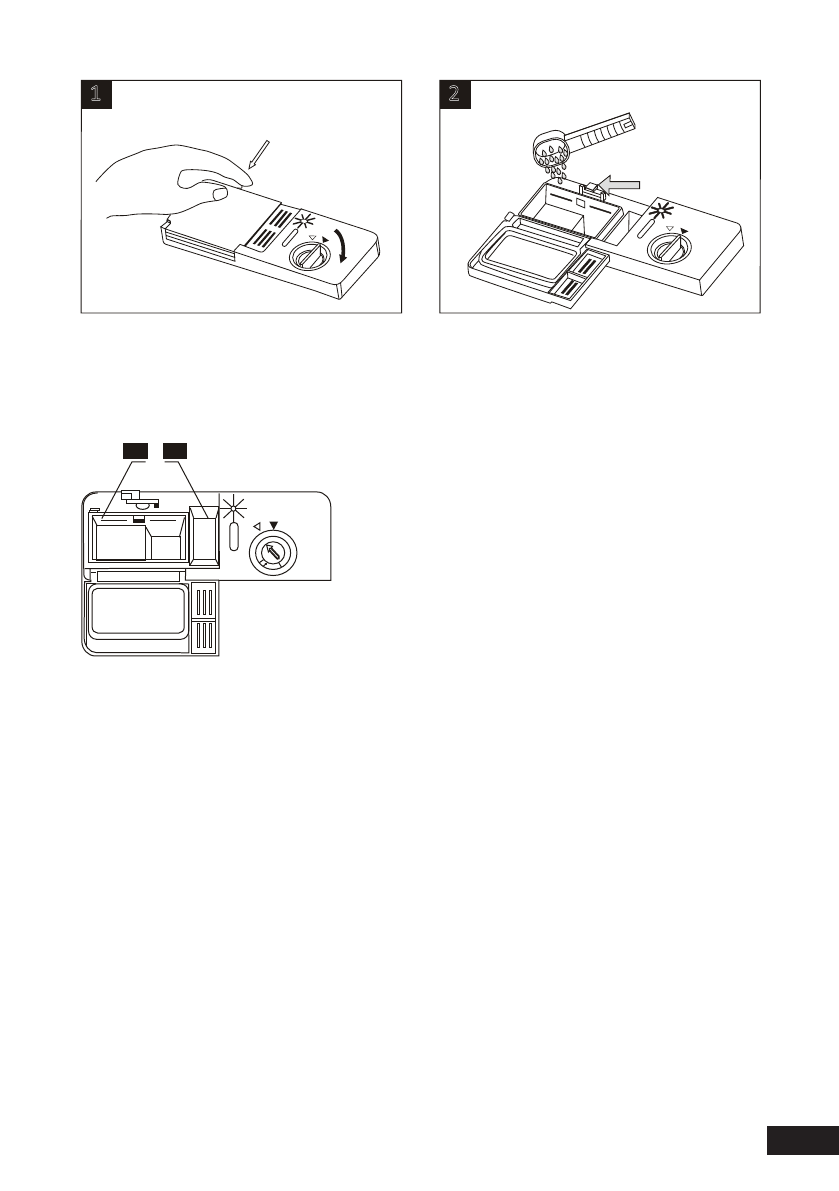 1

2