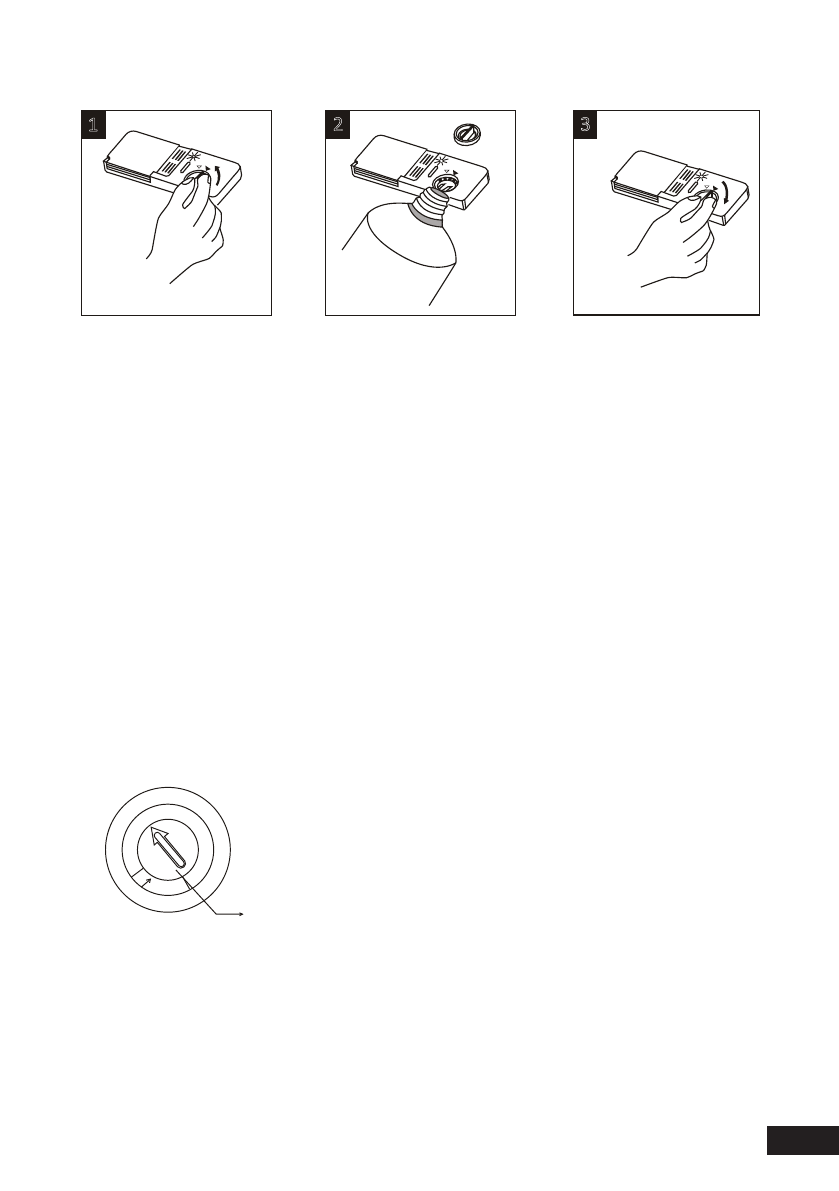 1

2

3