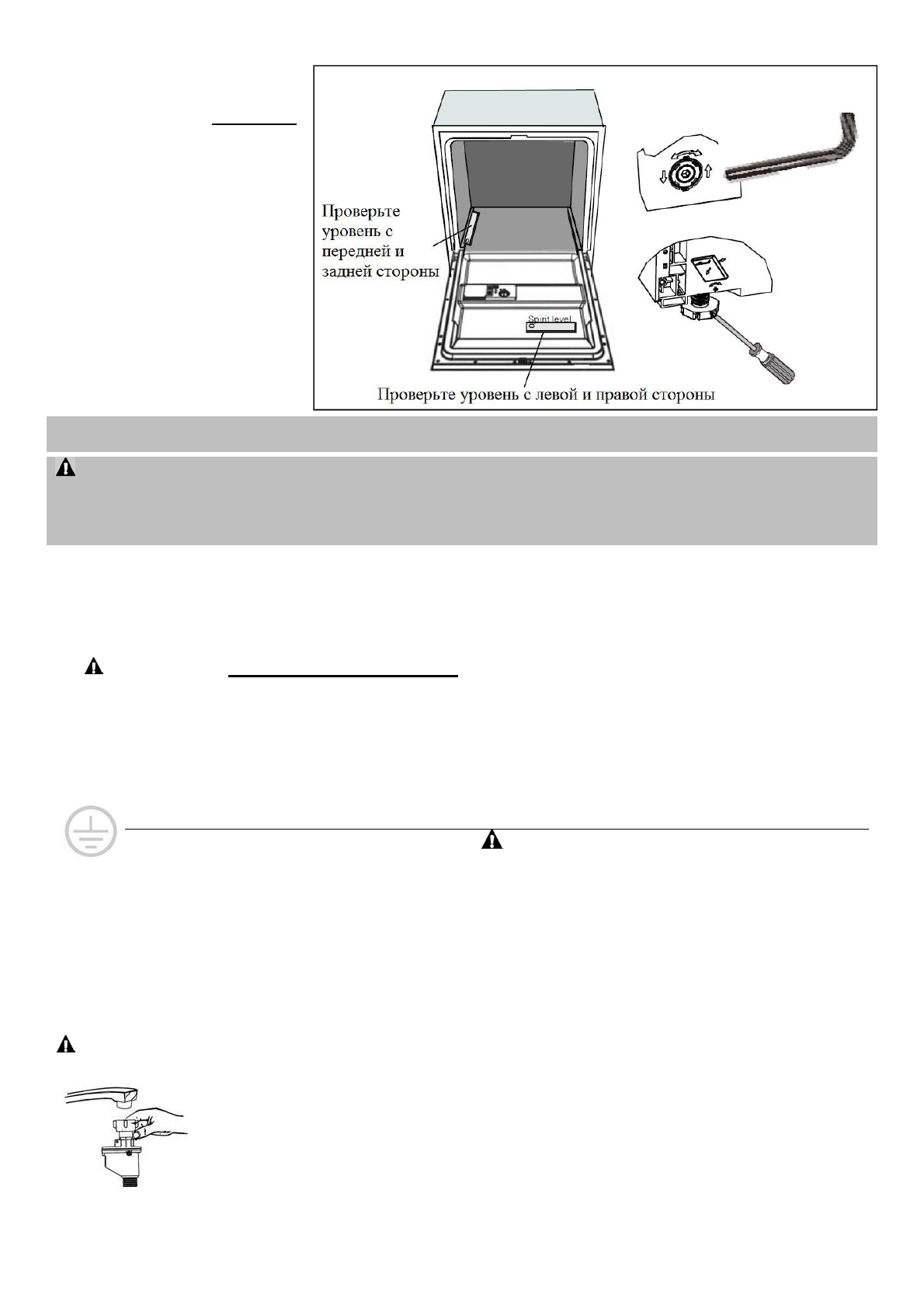 Проверьте уровень с передней и задней стороны

Spirit level

Проверьте уровень с левой и правой стороны