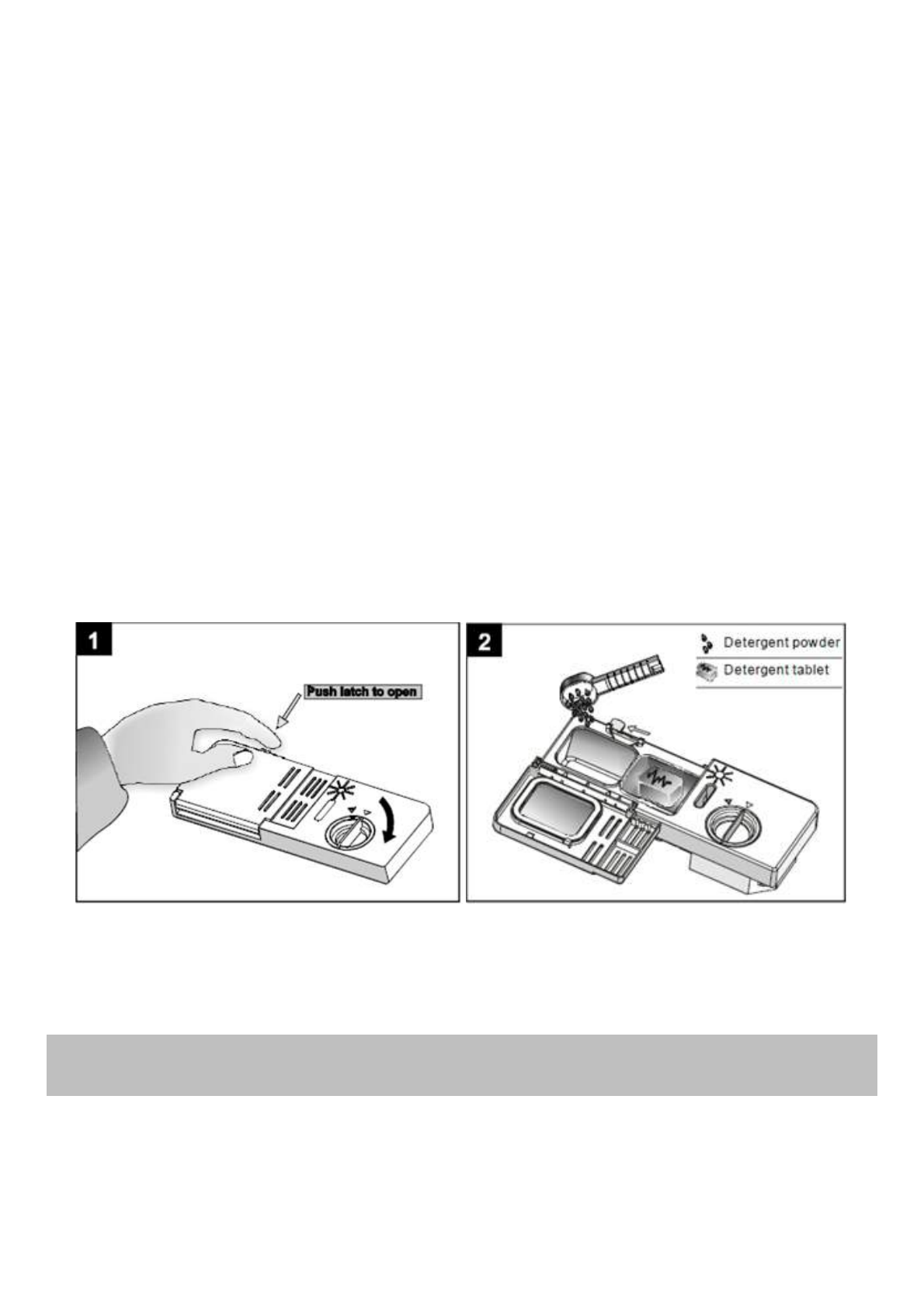 1

Push latch to open

2

Detergent powder

Detergent tablet