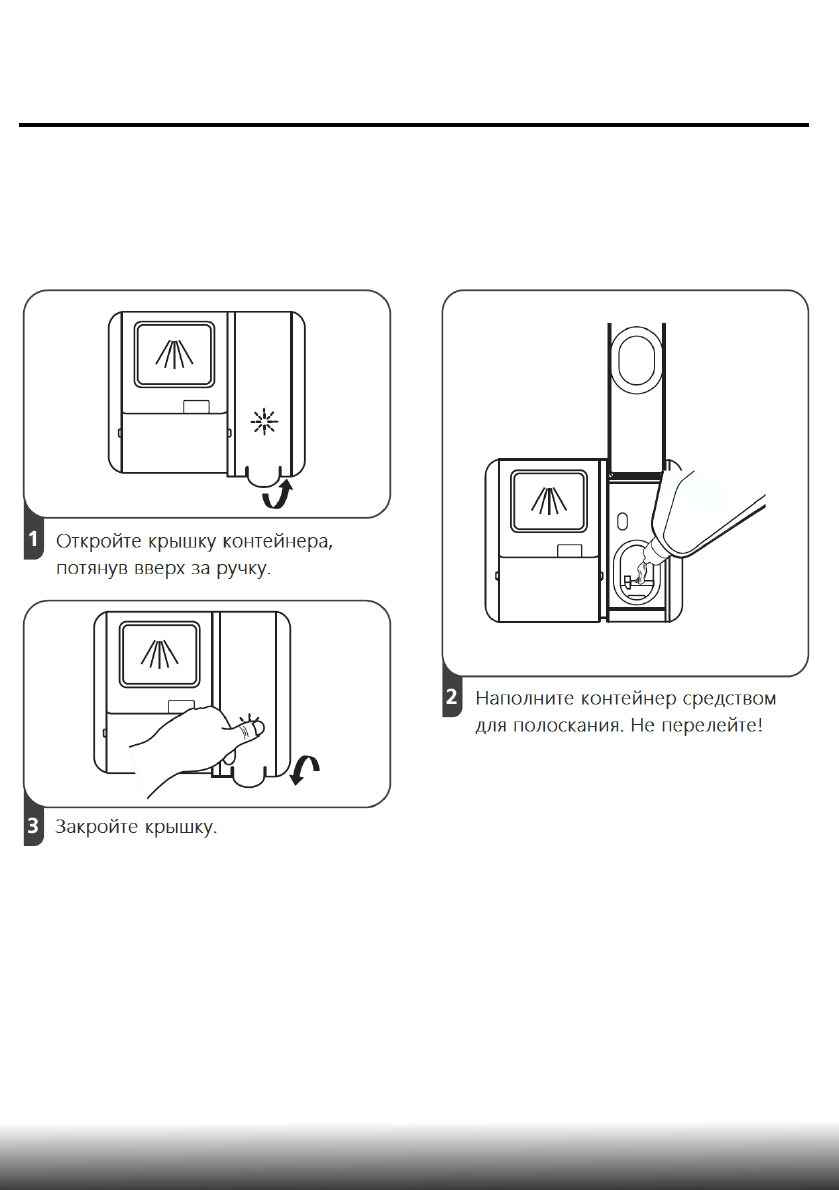 1 Откройте крышку контейнера, потянув вверх за ручку.

3 Закройте крышку.

2 Наполните контейнер средством для полоскания. Не перелейте!