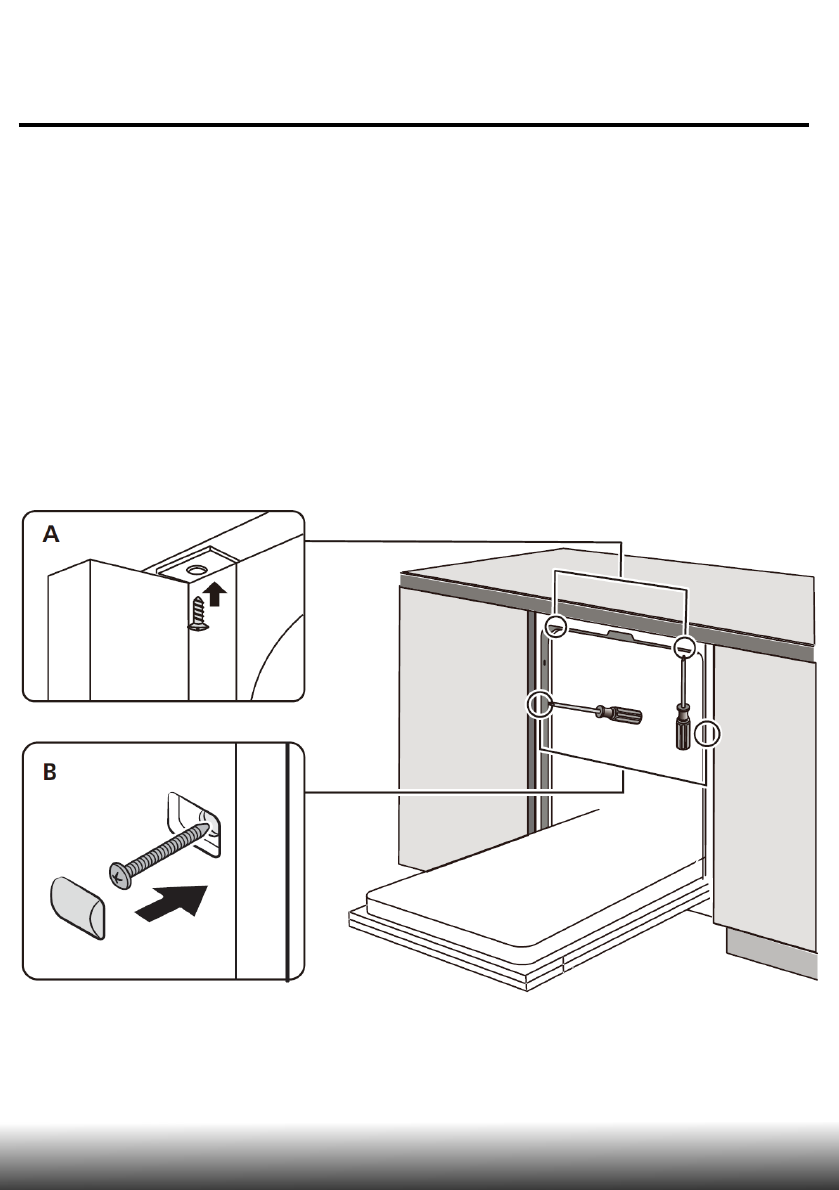 A

B