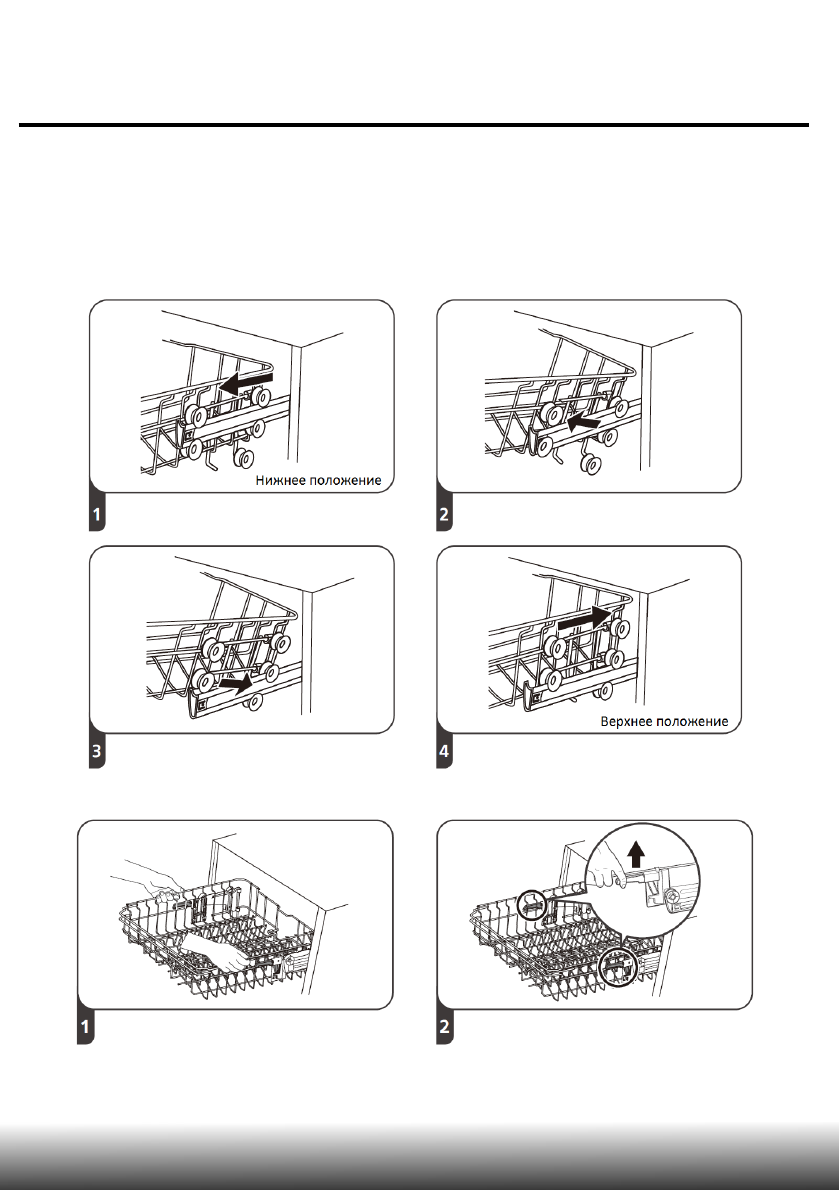 Нижнее положение

1

2

3

Верхнее положение

4

1

2