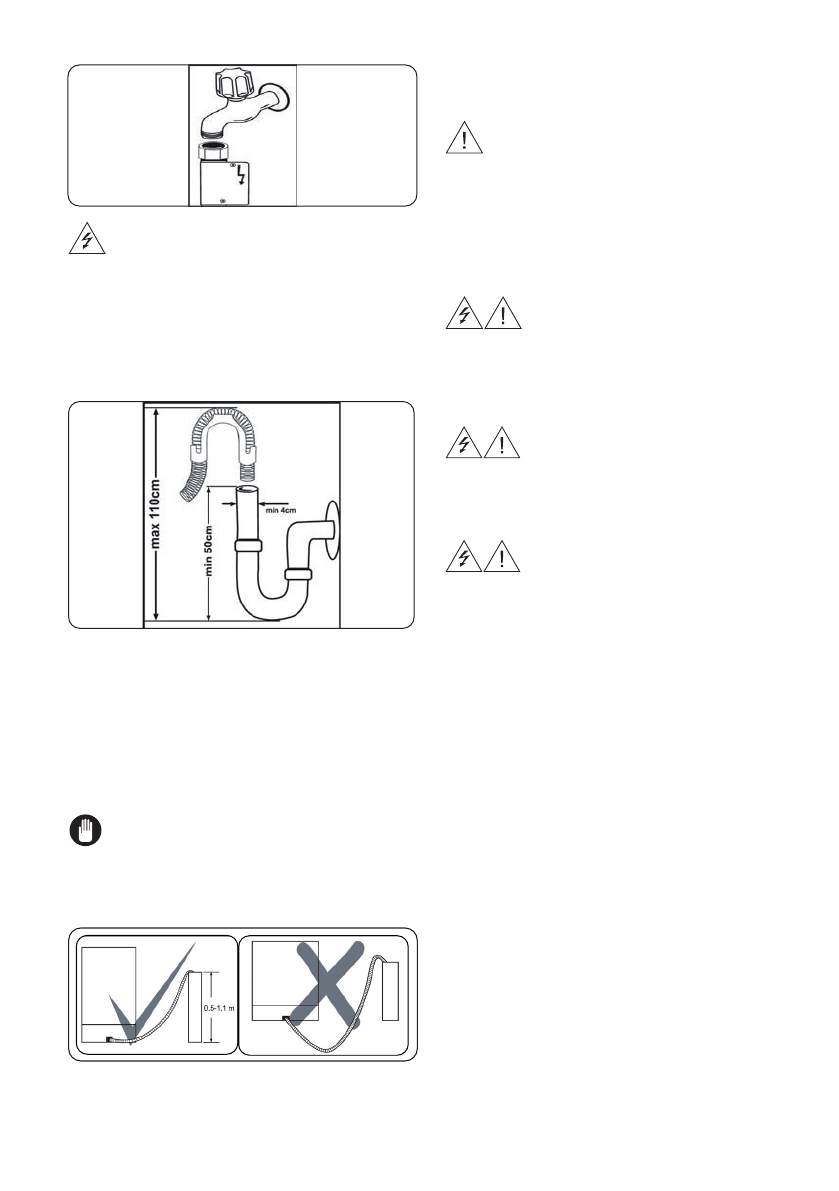 max 110cm
min 50cm
min 4cm

0.5-1.1 m