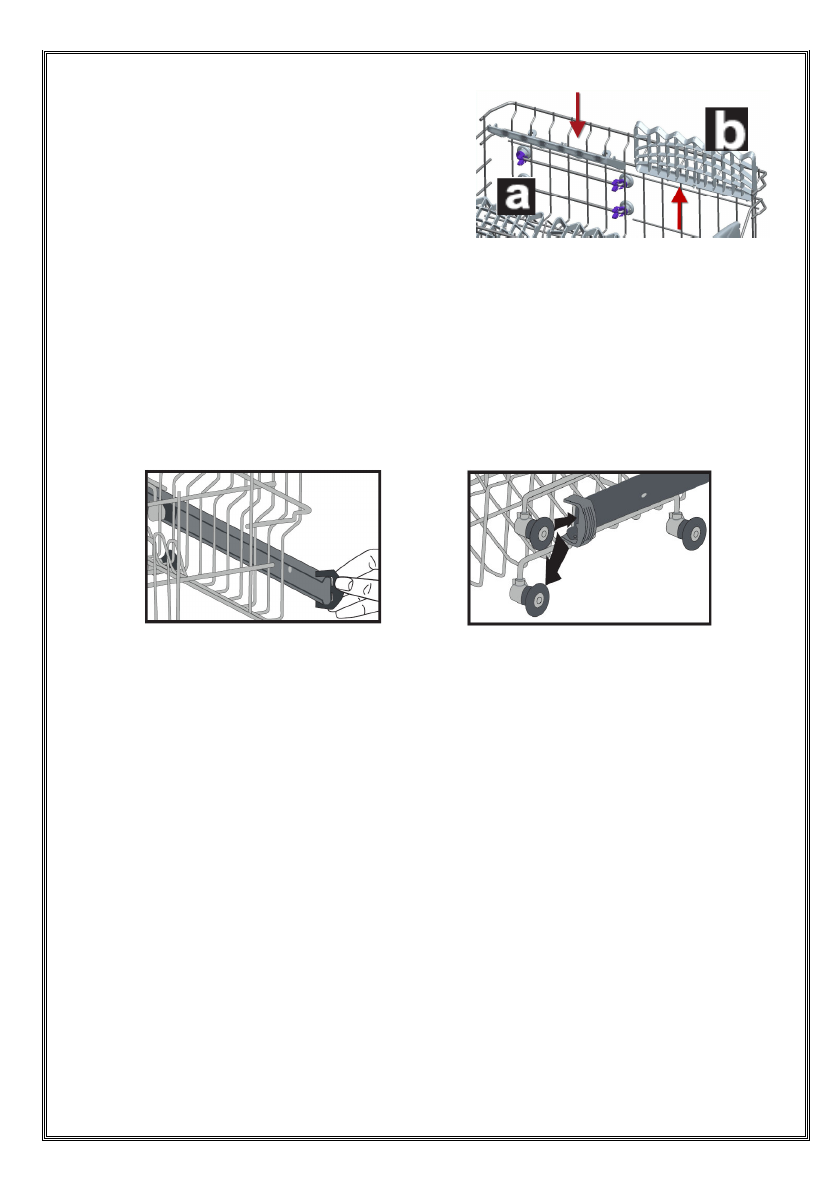 a
b