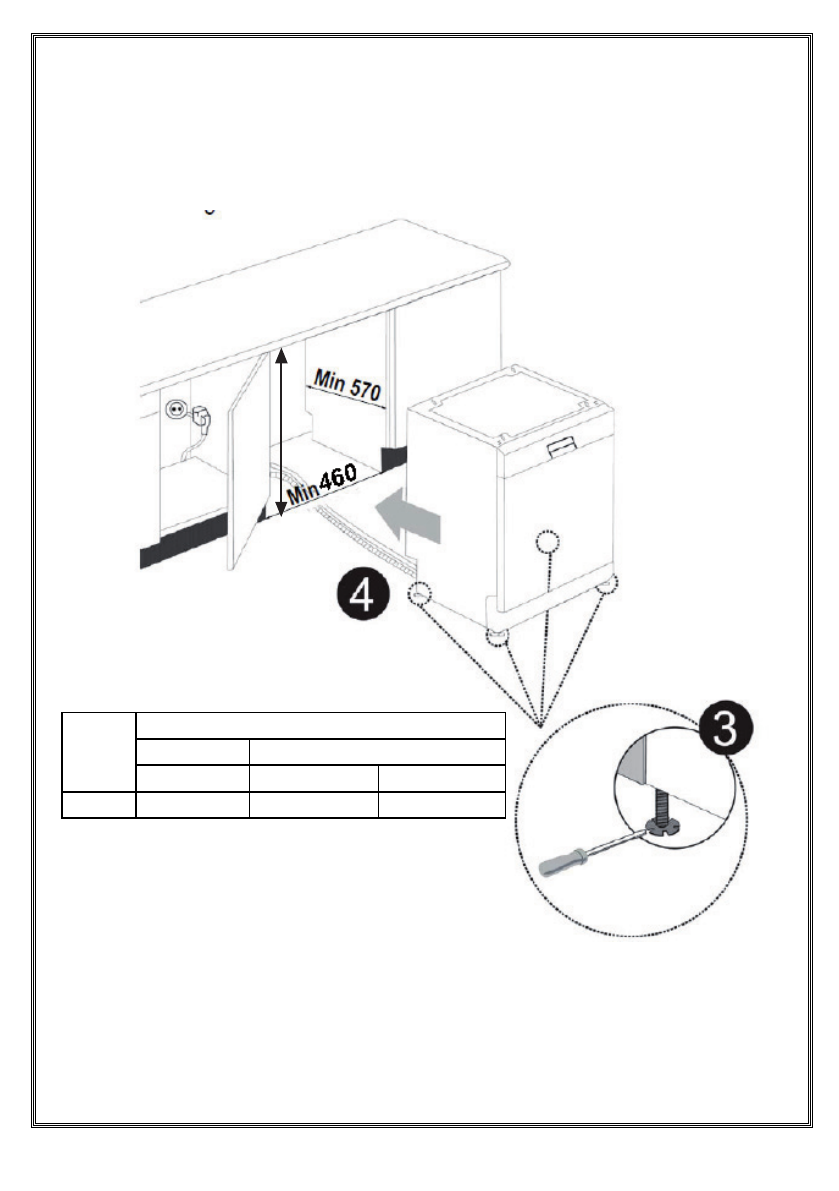 Min 570

Min460

4

3