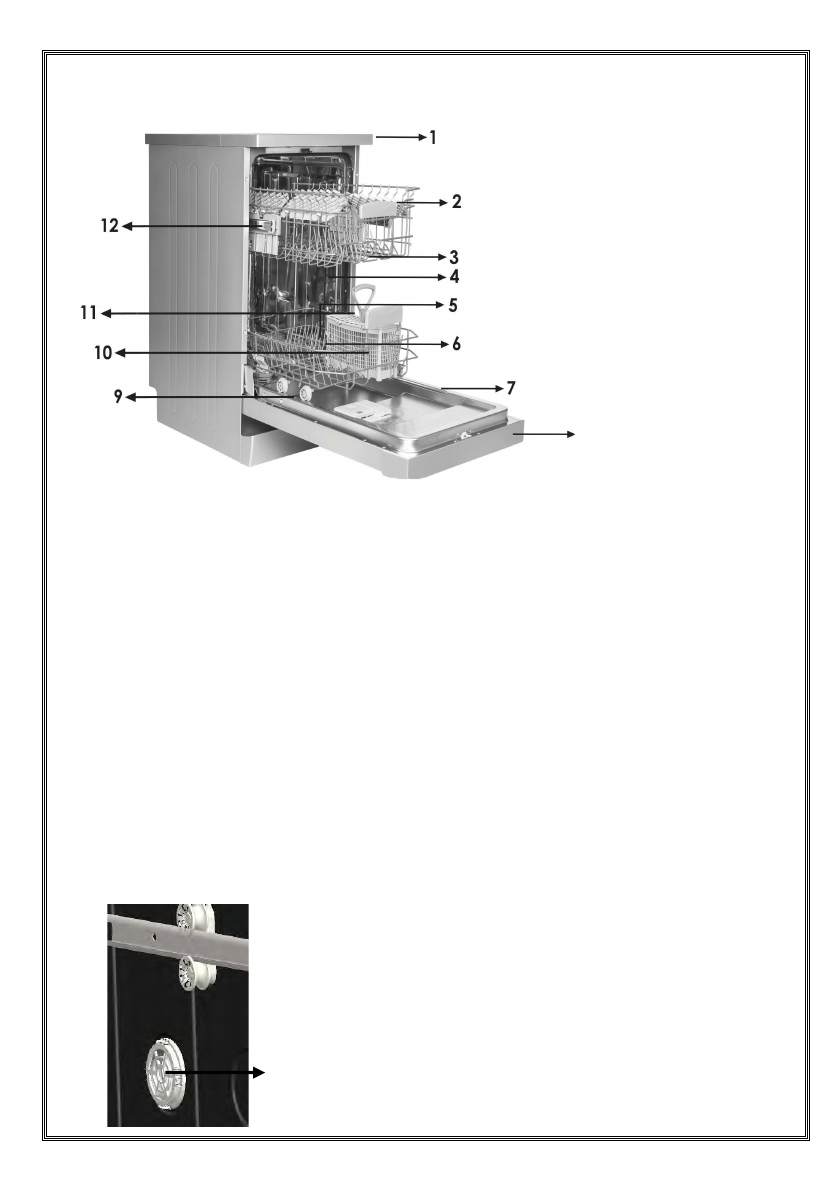 1
2
12
3
4
11
5
10
6
7
9