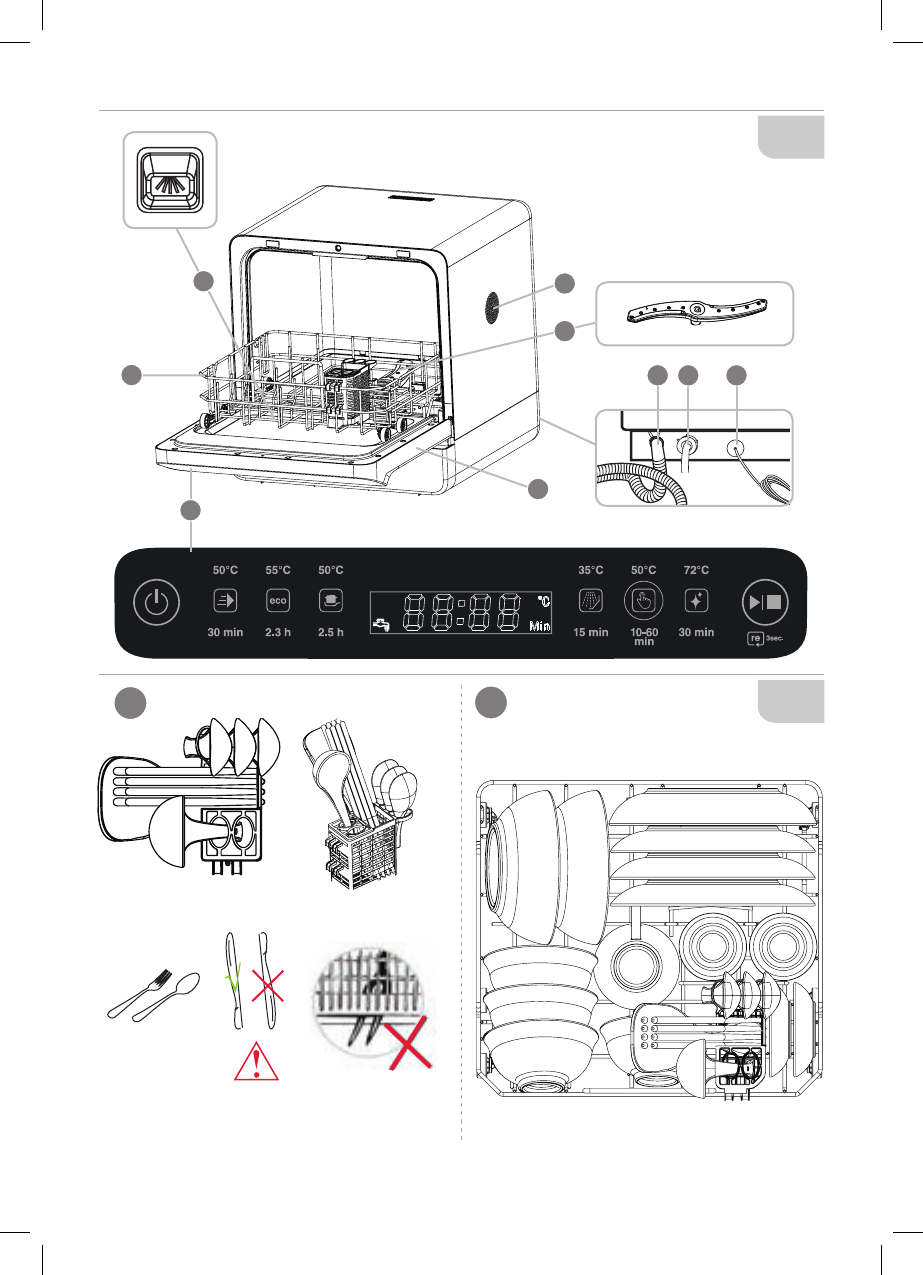 50°C
30 min

55°C
eco
2.3 h

50°C
2.5 h

88:88 °C
Min

35°C
15 min

50°C
10-60 min

72°C
30 min

3sec.