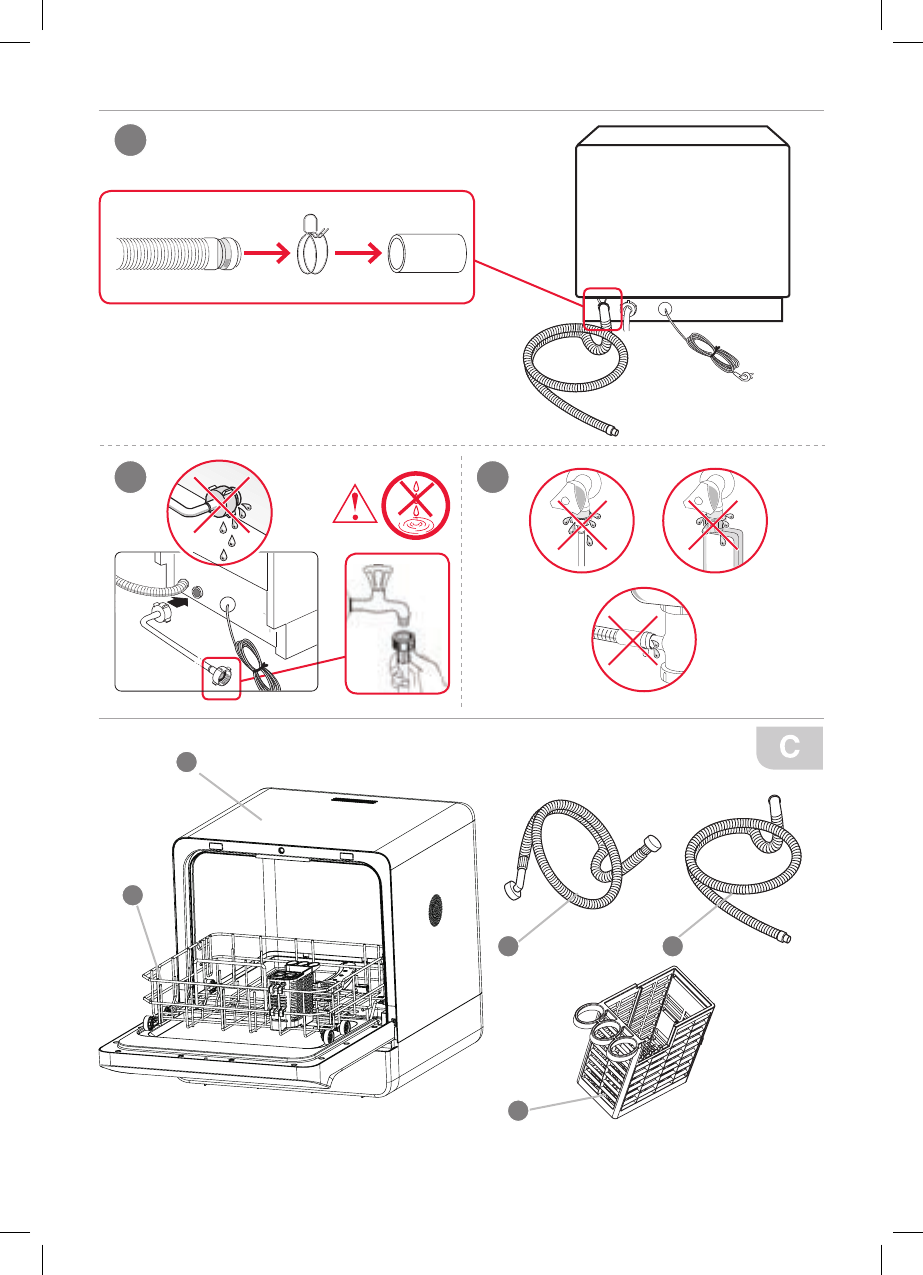 C