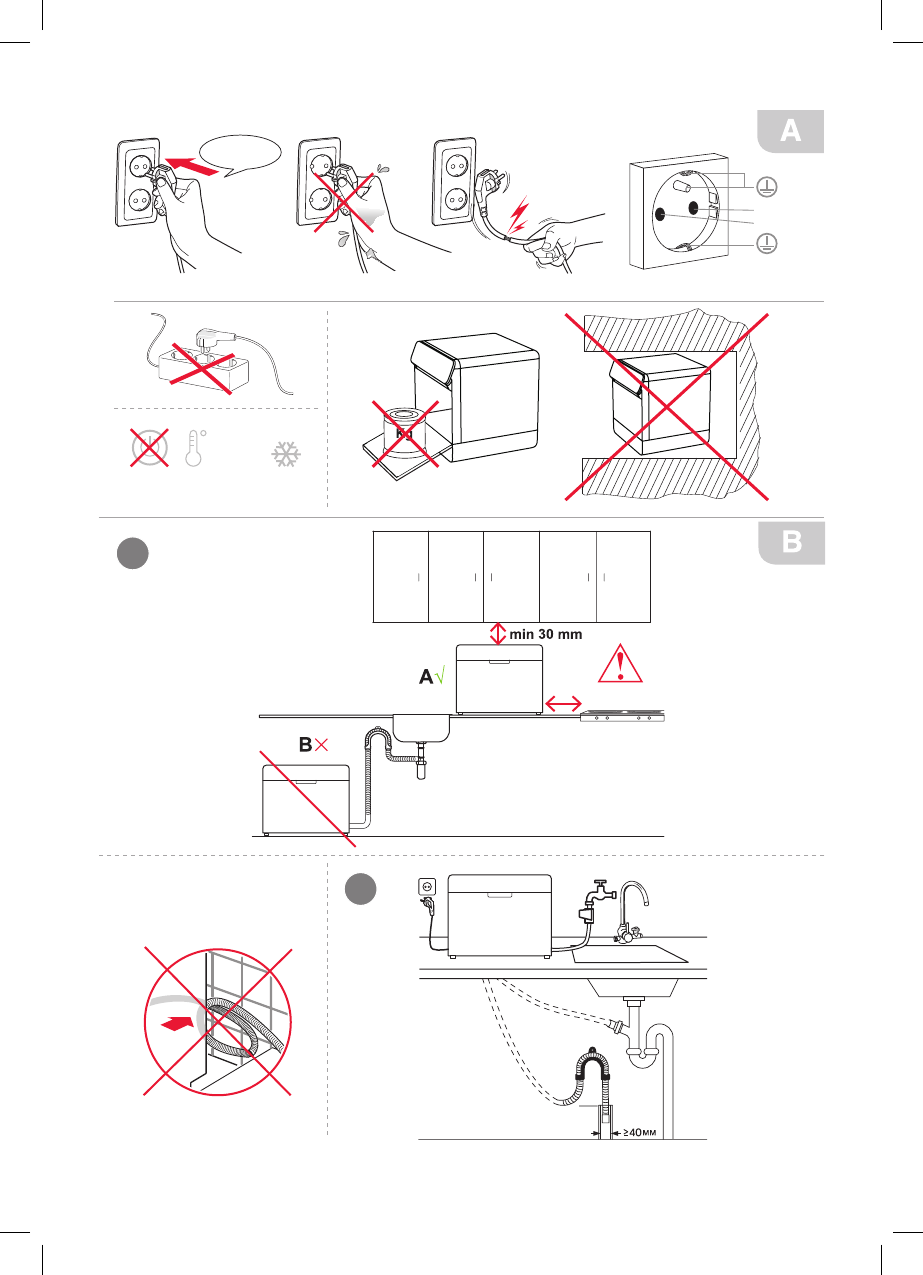 A

Kg

B

min 30 mm

A√

B×

≥40мм