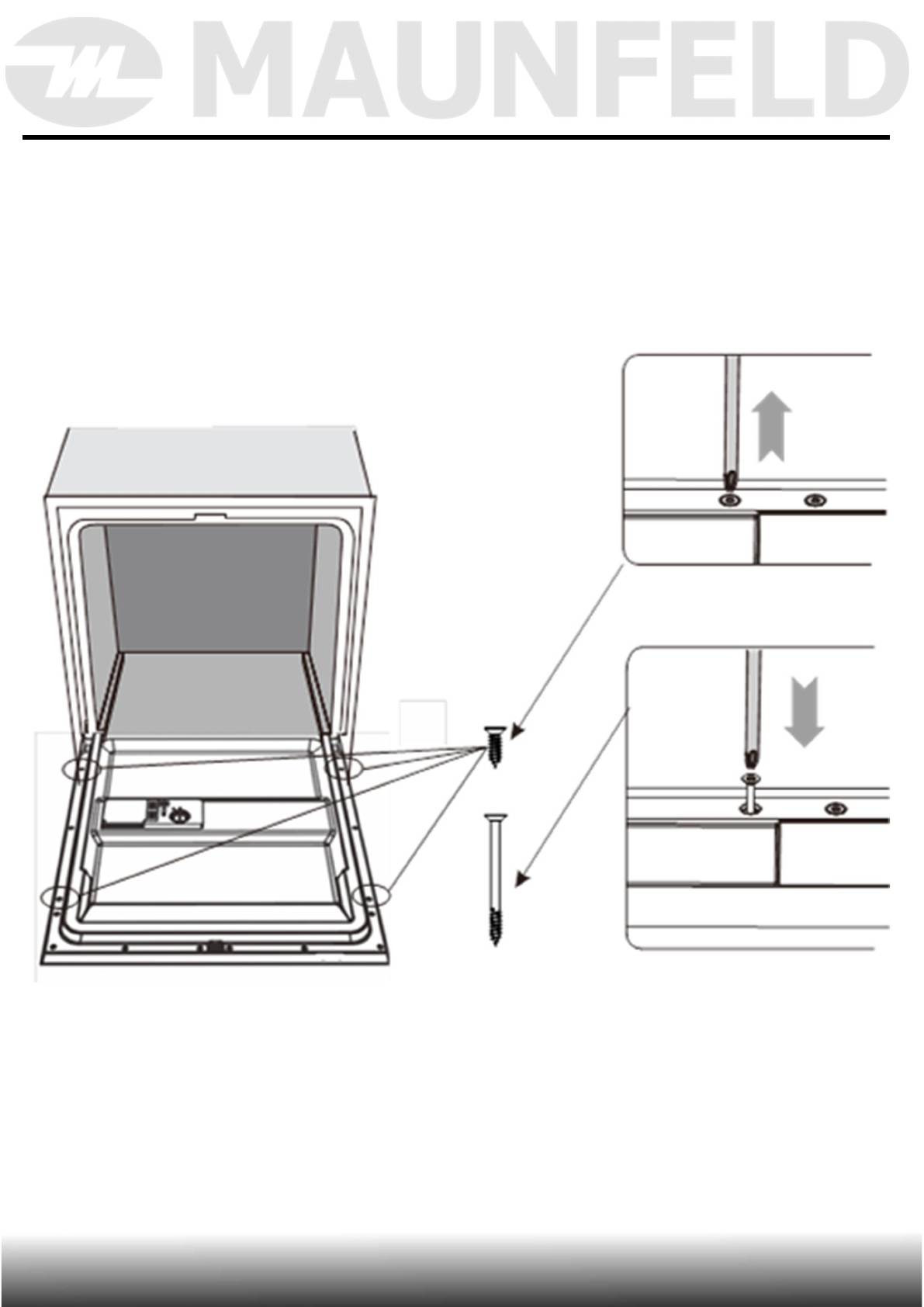 MAUNFELD