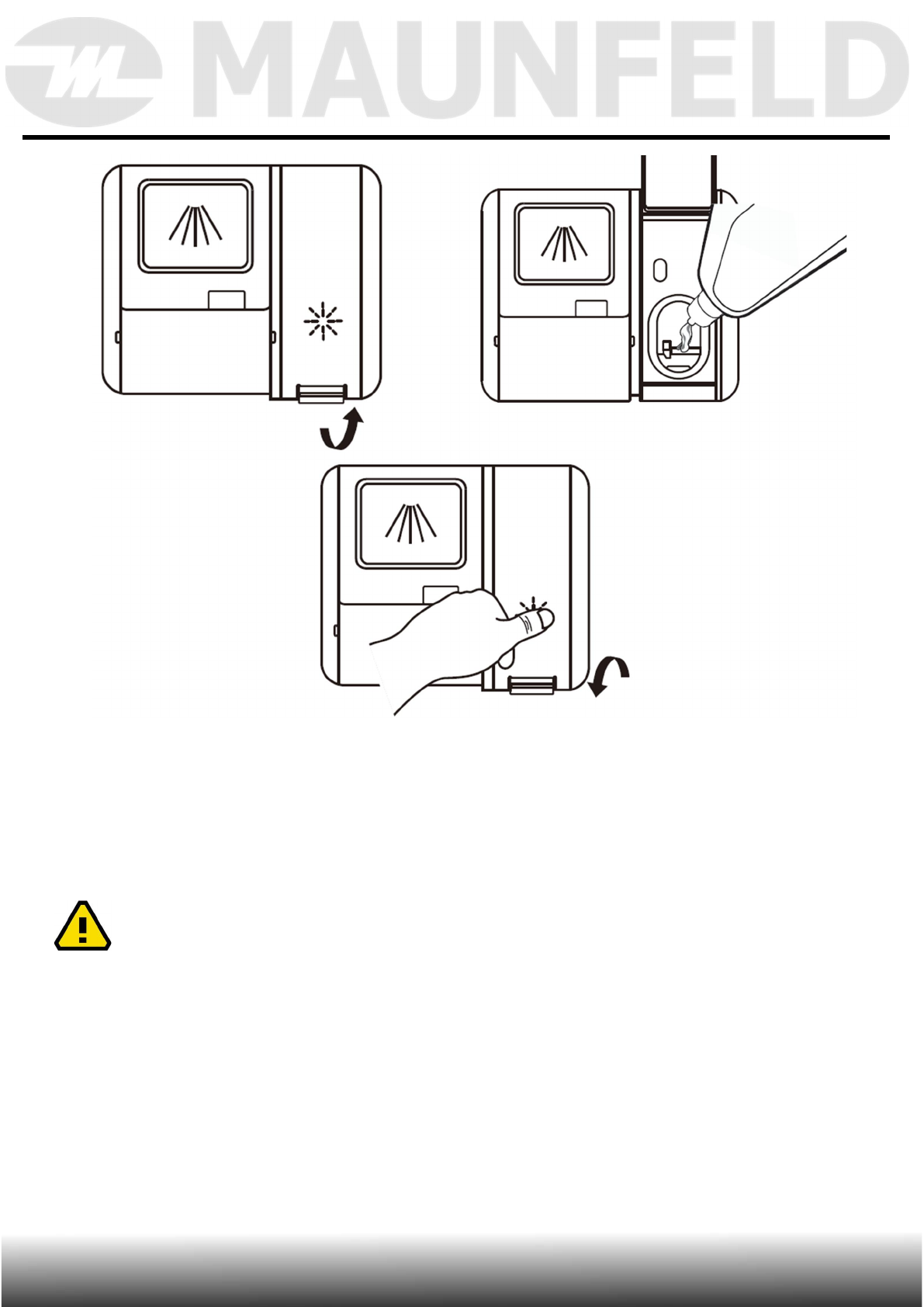 MAUNFELD