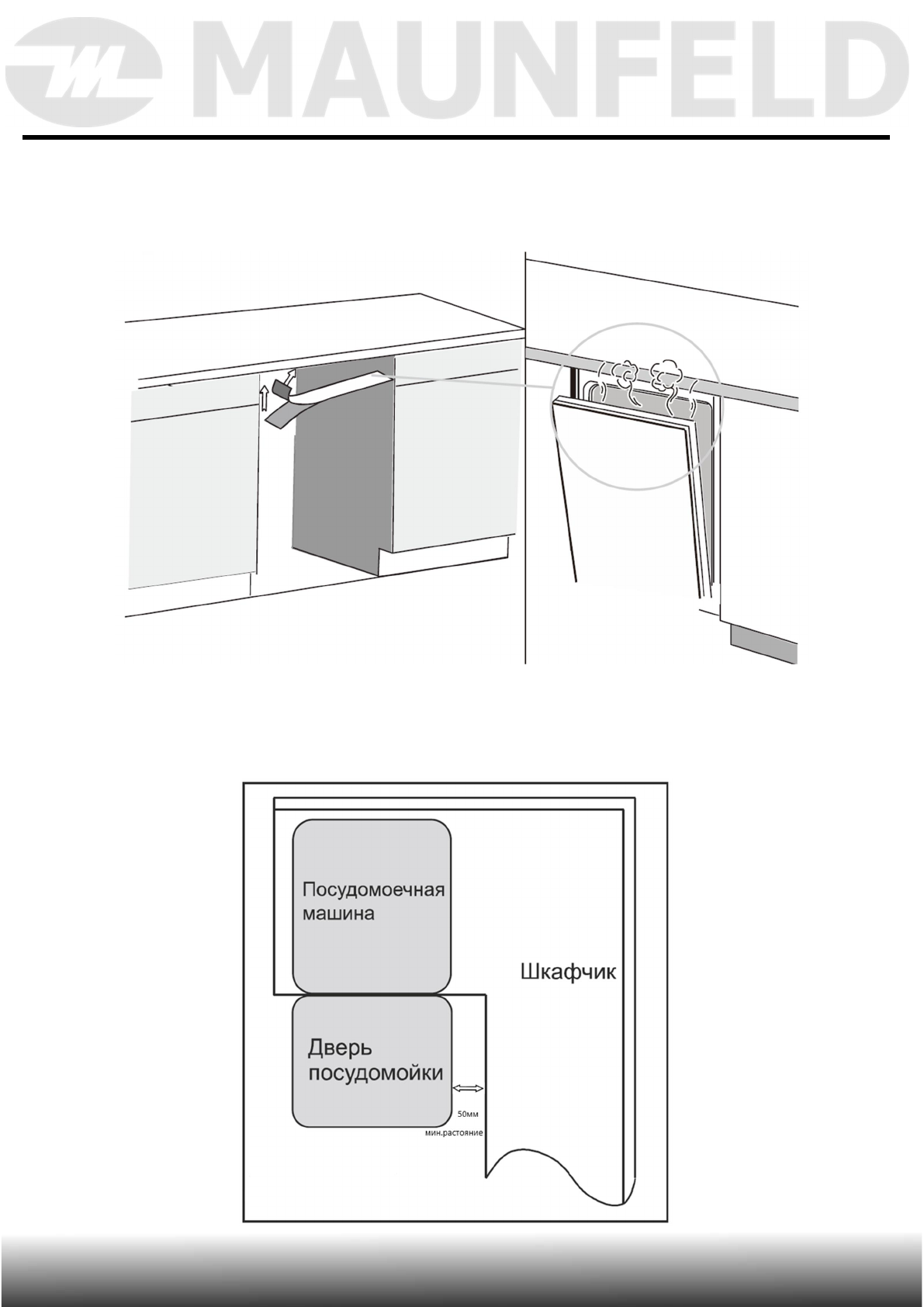 MAUNFELD

Посудомоечная машина

Шкафчик

Дверь посудомойки

50мм
мин.растояние