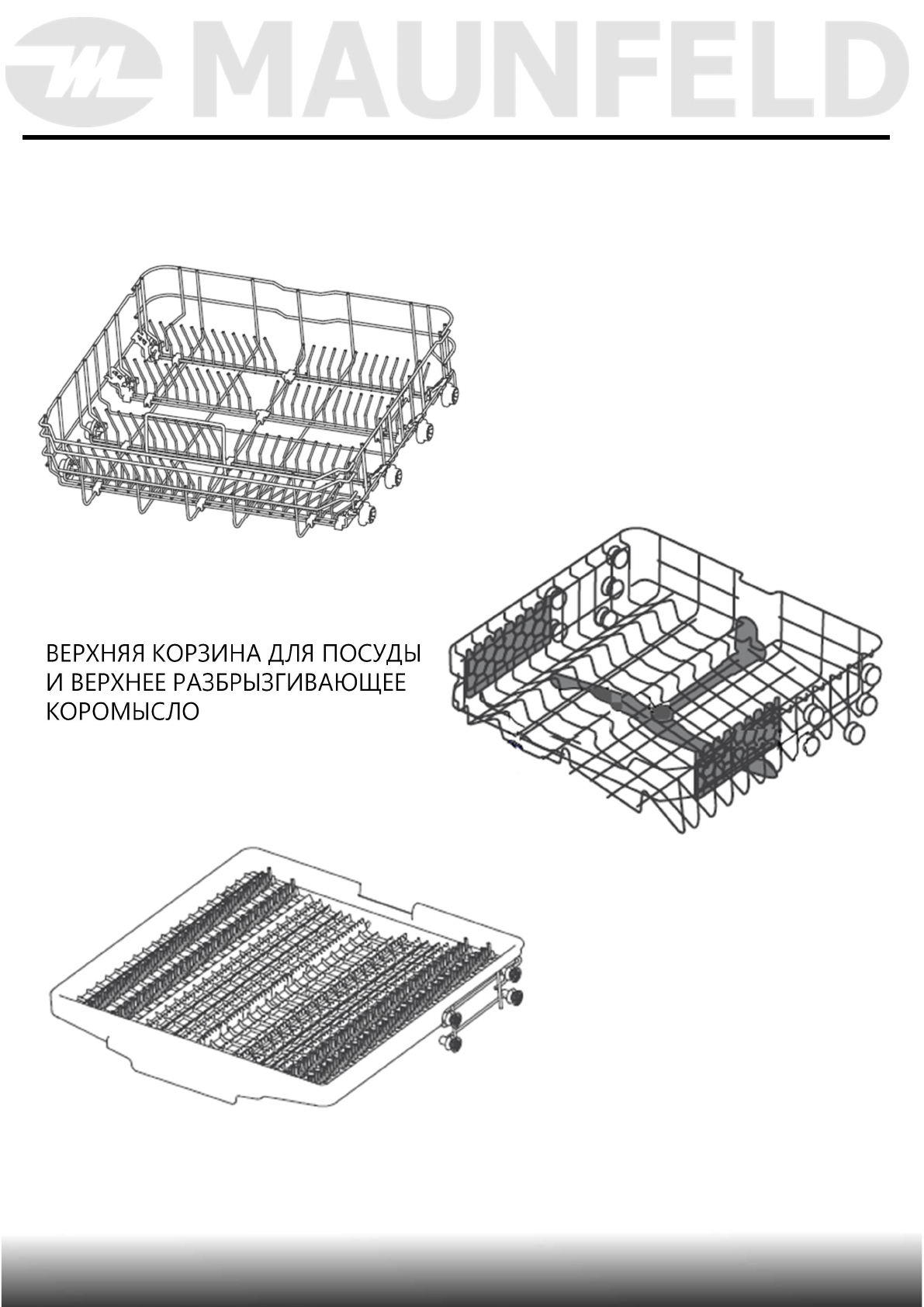 MAUNFELD

ВЕРХНЯЯ КОРЗИНА ДЛЯ ПОСУДЫ И ВЕРХНЕЕ РАЗБРЫЗГИВАЮЩЕЕ КОРОМЫСЛО