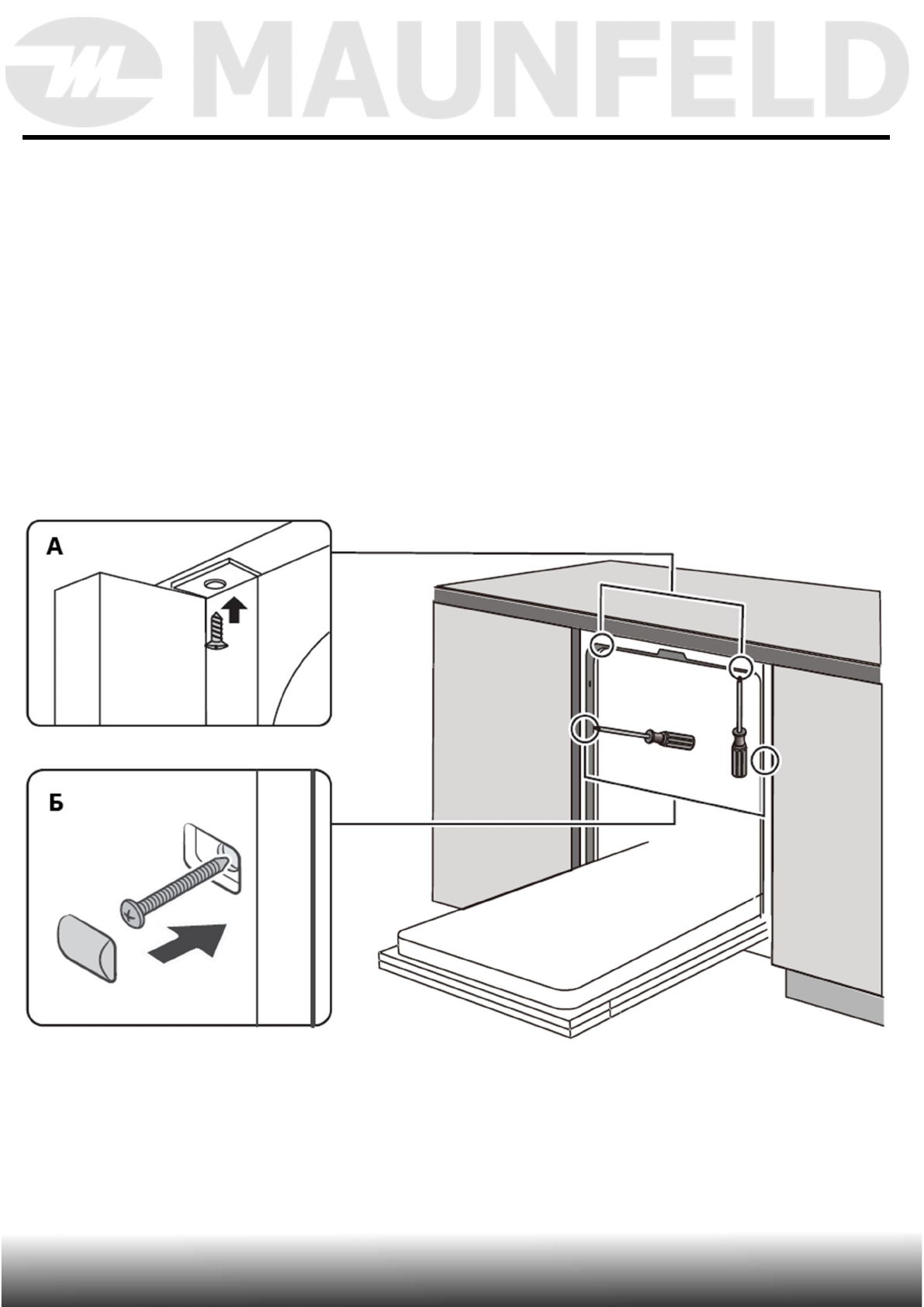 MAUNFELD

А

Б