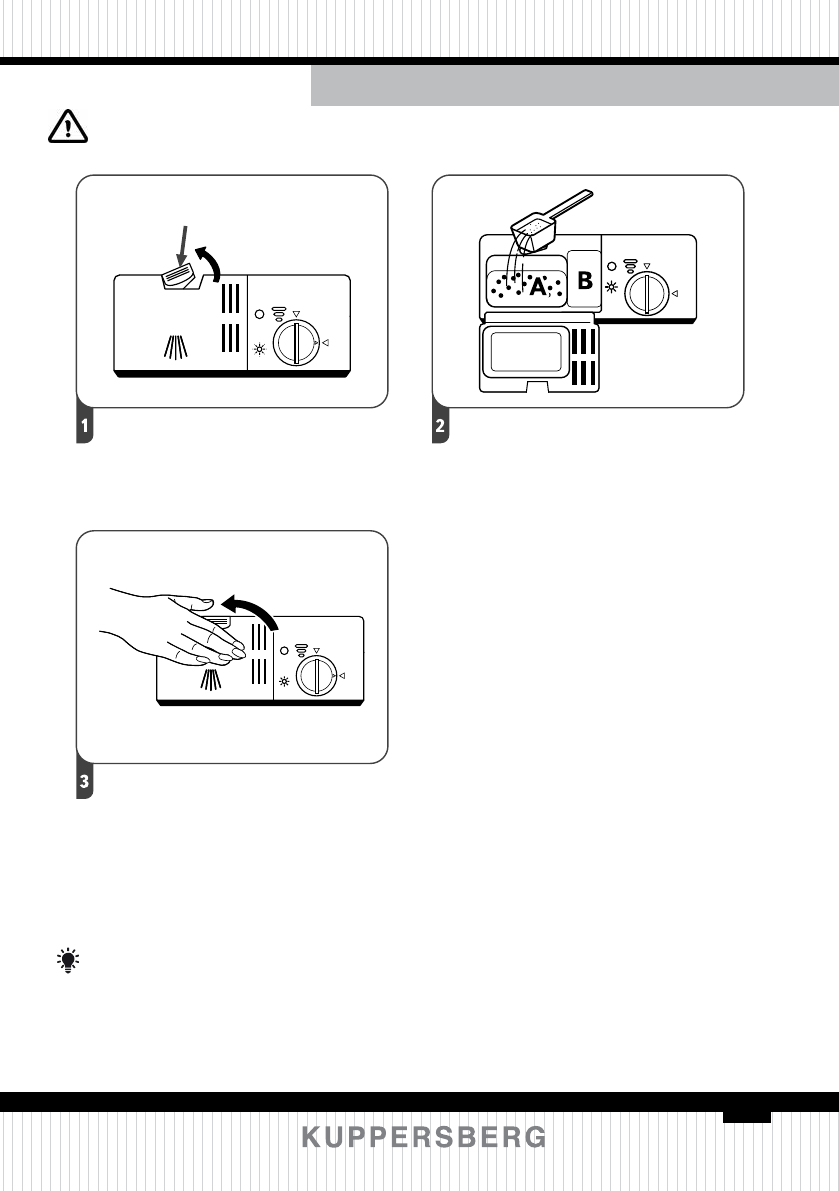 1

A

B

2

3

KUPPERSBERG