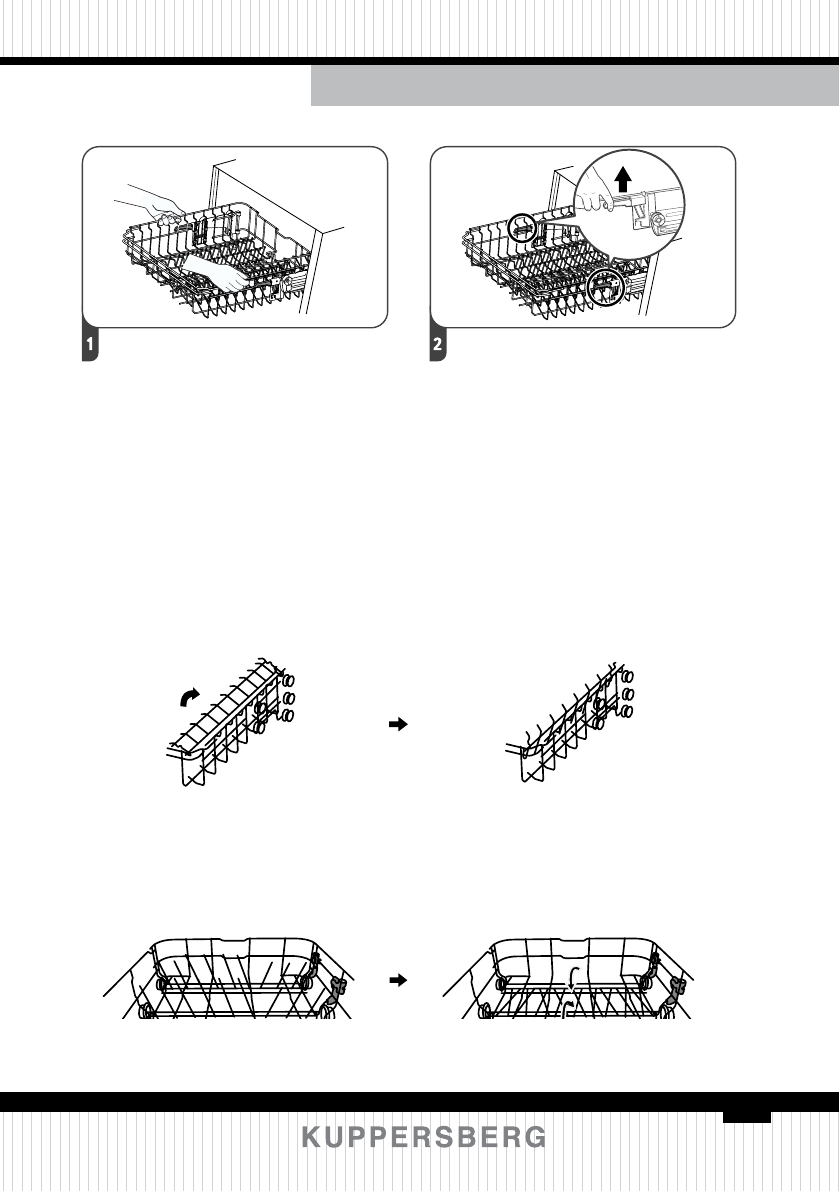 1

2

KUPPERSBERG