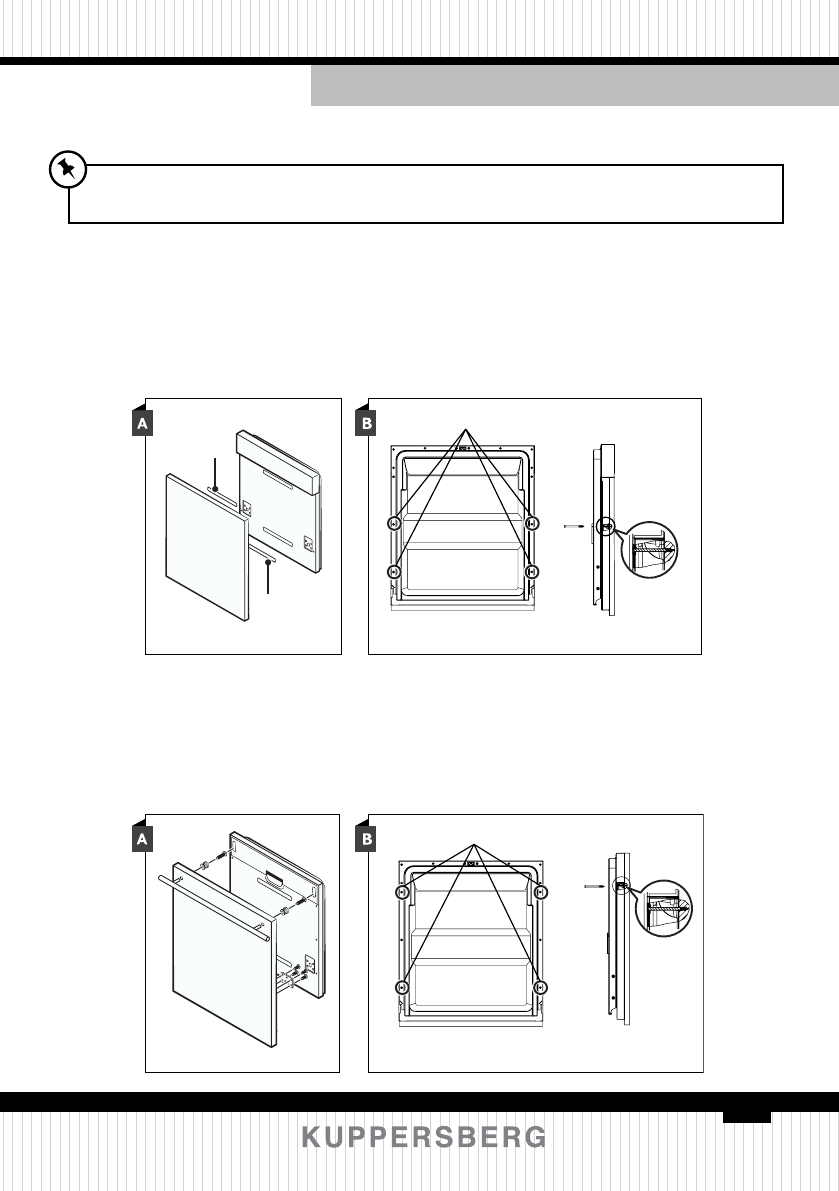 A

B

A

B

KUPPERSBERG