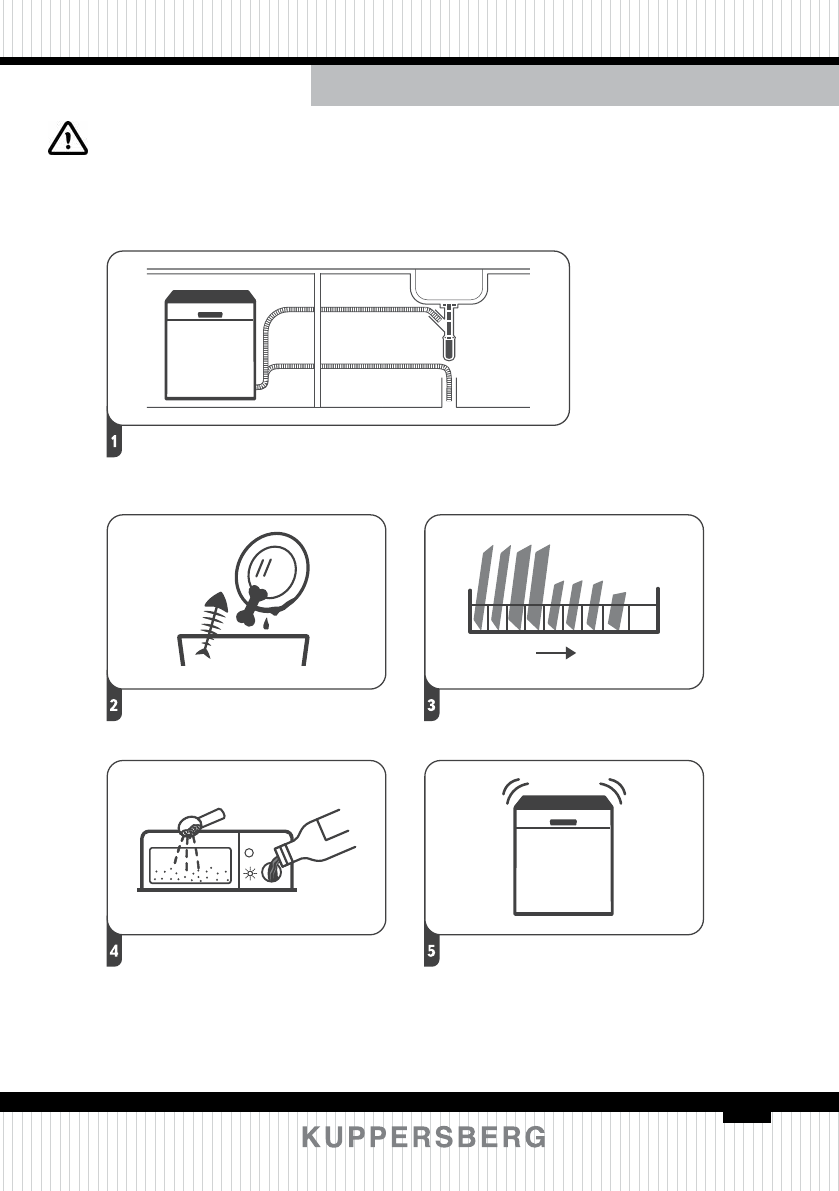 1

2

3

4

5

KUPPERSBERG